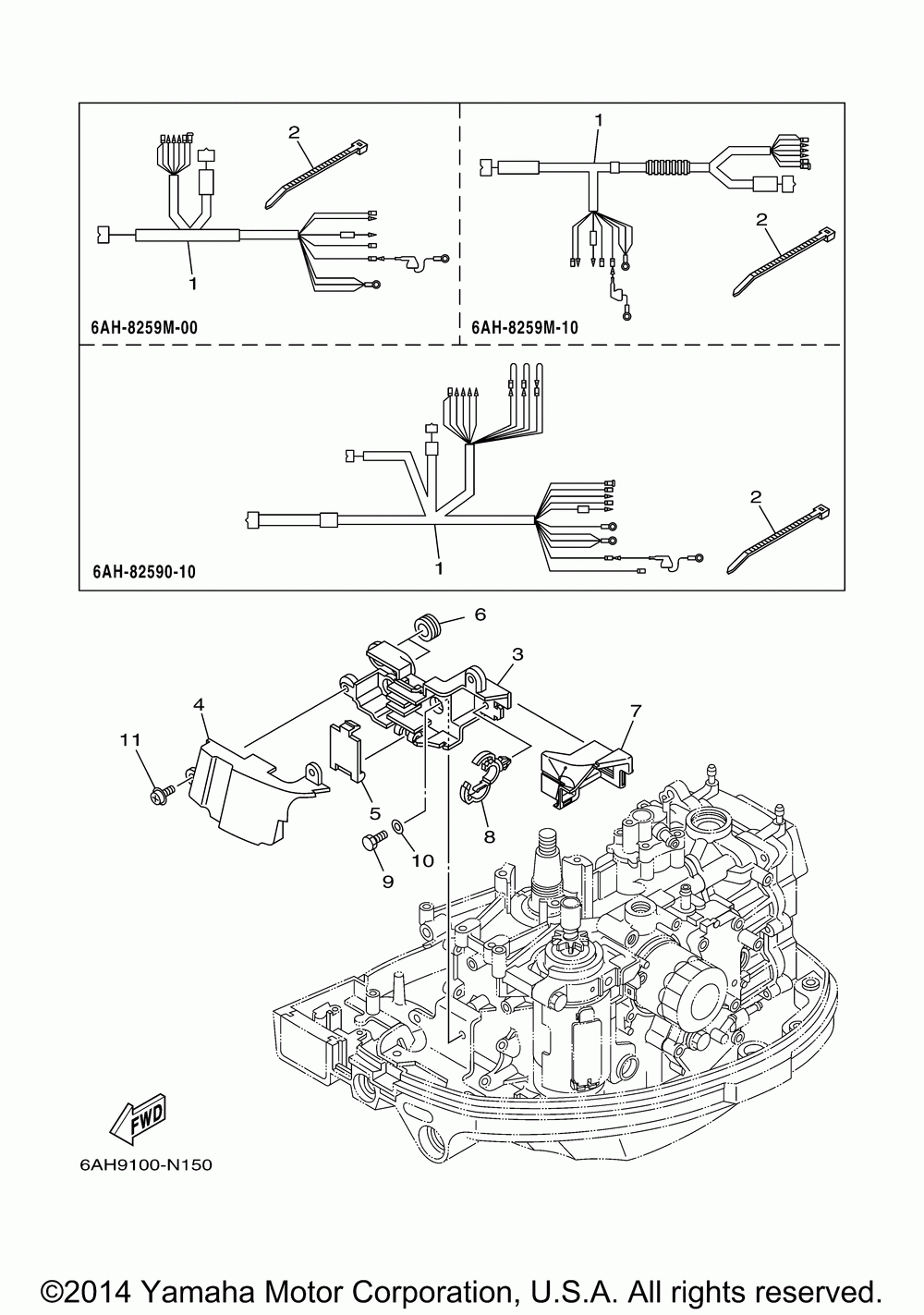 2

1

6AH-8259M-00

1

2

6AH-8259M-10

2

1

6AH-82590-10

6

3

4

7

11

5

8

10

9

FWD

6AH9100-N150

©2014 Yamaha Motor Corporation, U.S.A. All rights reserved.