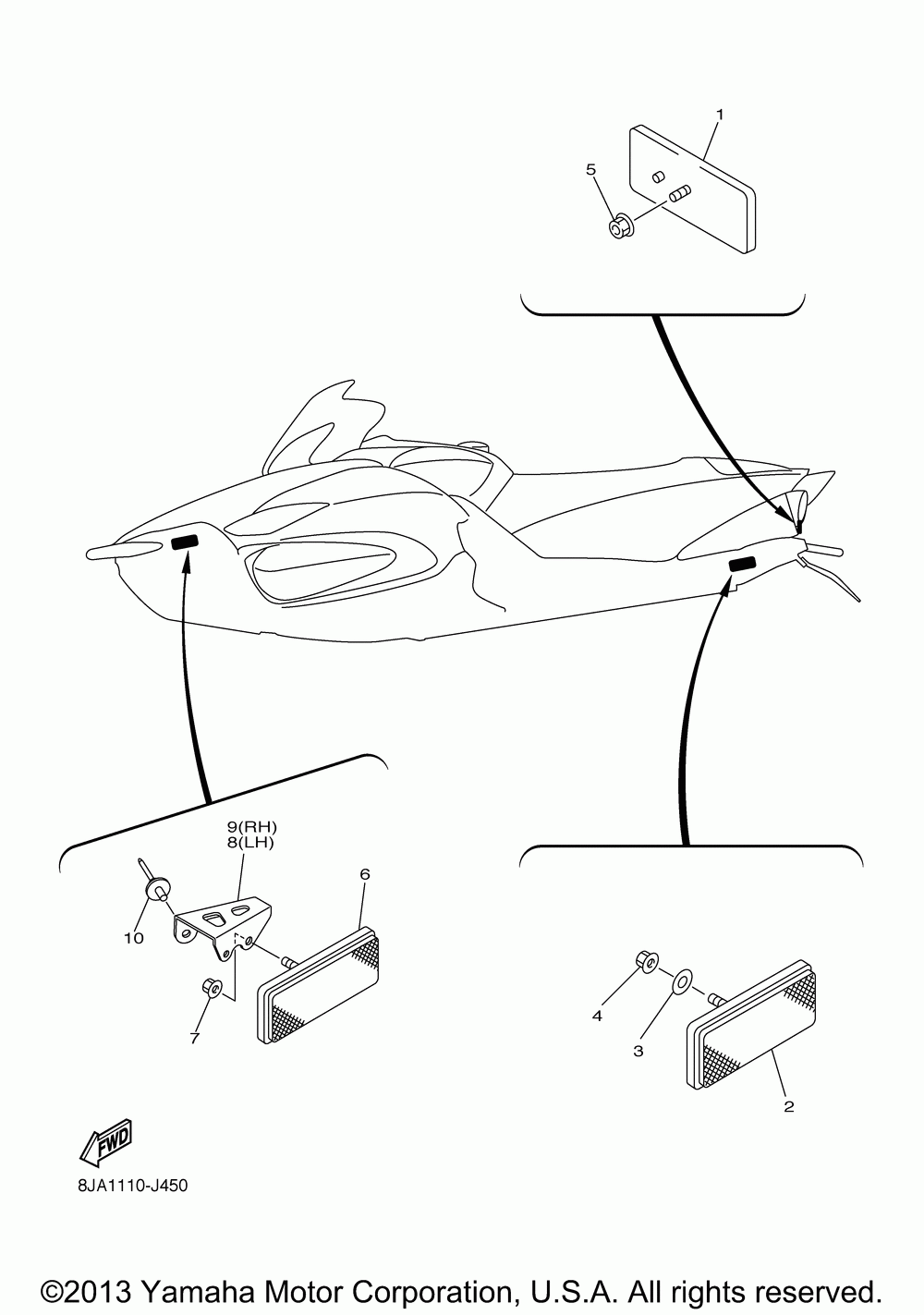 1
5
9(RH)
8(LH)
6
10
7
4
3
2
FWD
8JA1110-J450
©2013 Yamaha Motor Corporation, U.S.A. All rights reserved.