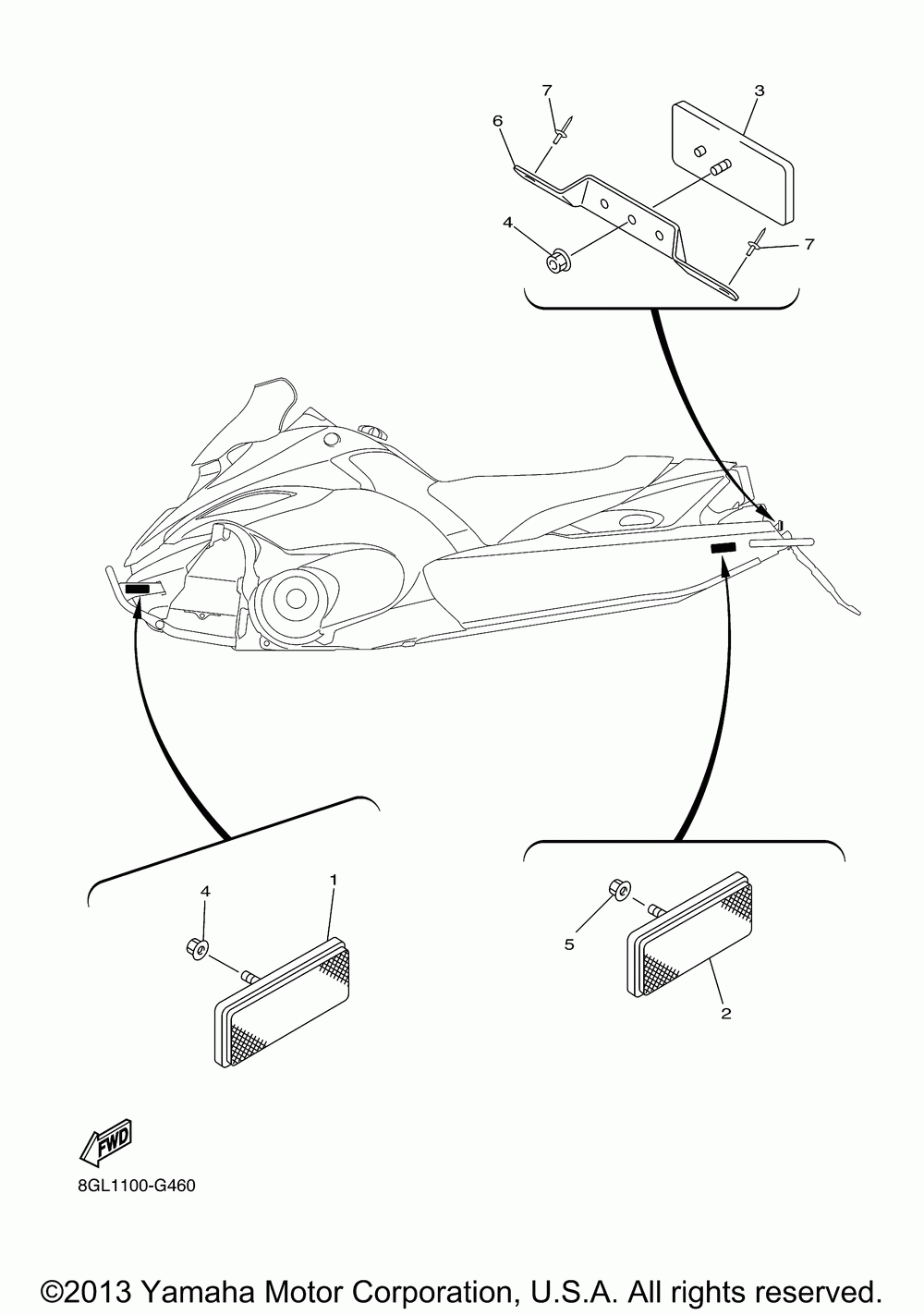 7
3
6
4
7
4
1
5
2
FWD
8GL1100-G460
©2013 Yamaha Motor Corporation, U.S.A. All rights reserved.