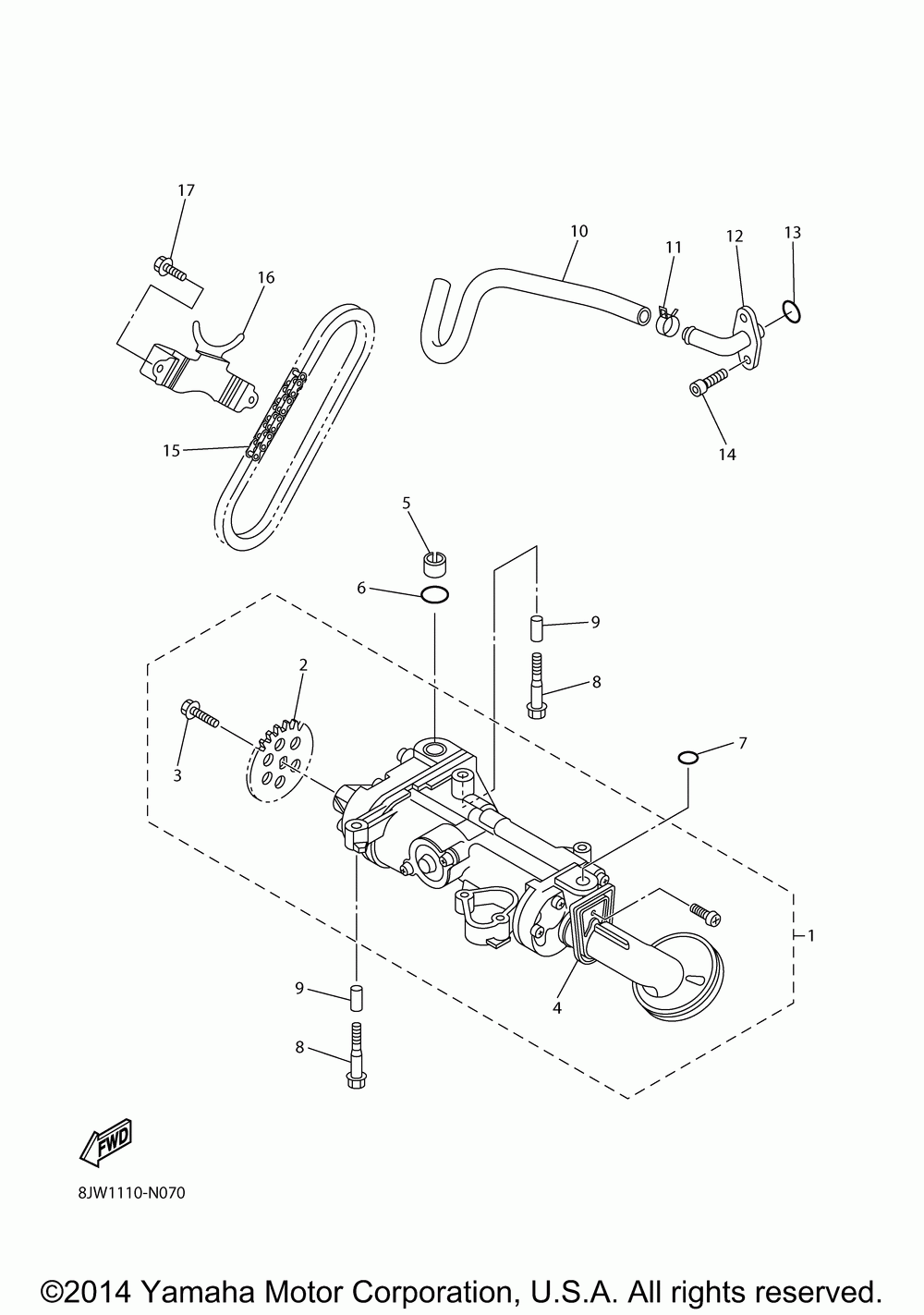 17
16
15
10
11
12
13
14
5
6
9
8
2
3
7
1
4
9
8
FWD
8JW1110-N070

©2014 Yamaha Motor Corporation, U.S.A. All rights reserved.