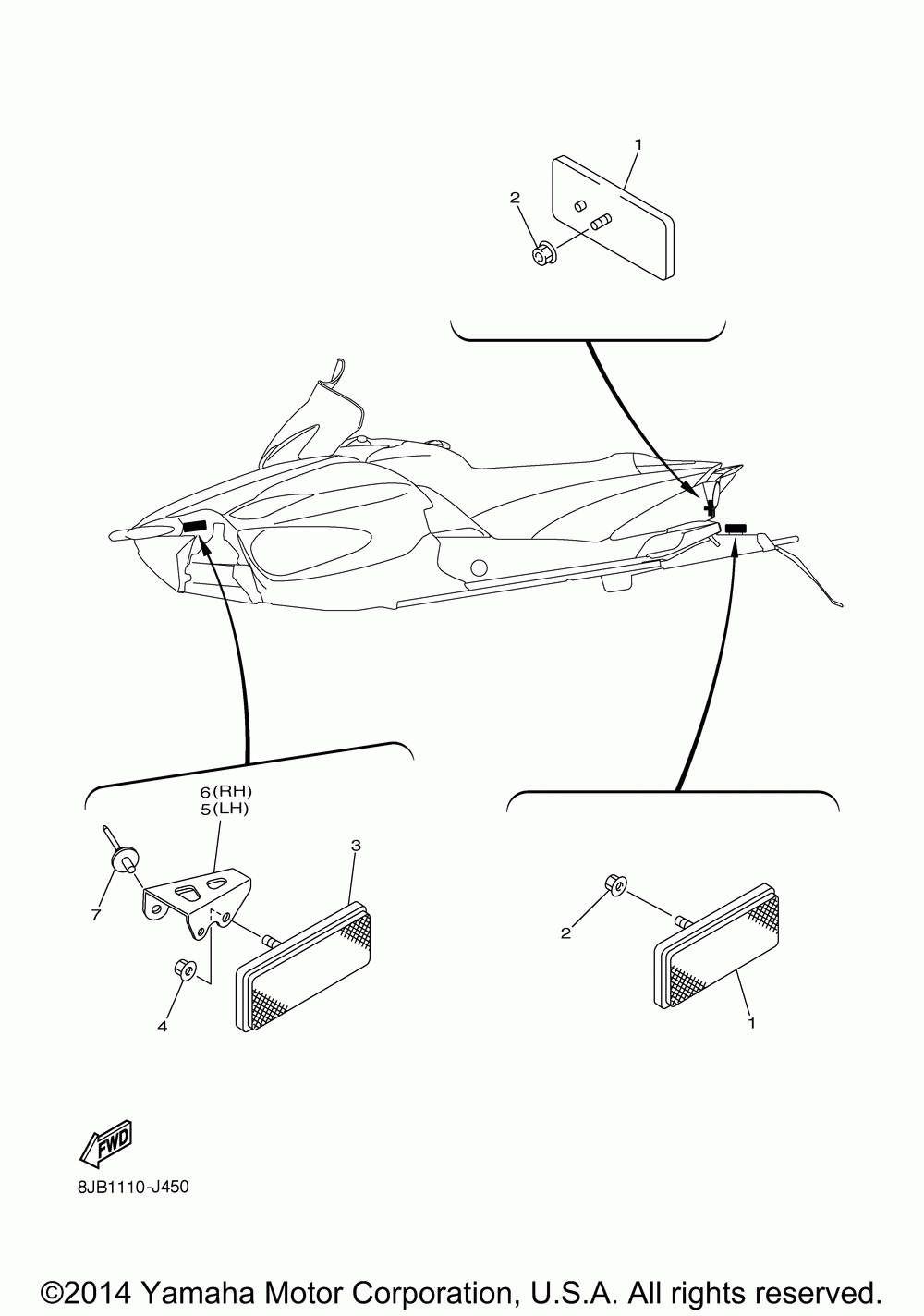 1
2

6(RH)
5(LH)
3
7
4

2
1

FWD

8JB1110-J450

©2014 Yamaha Motor Corporation, U.S.A. All rights reserved.