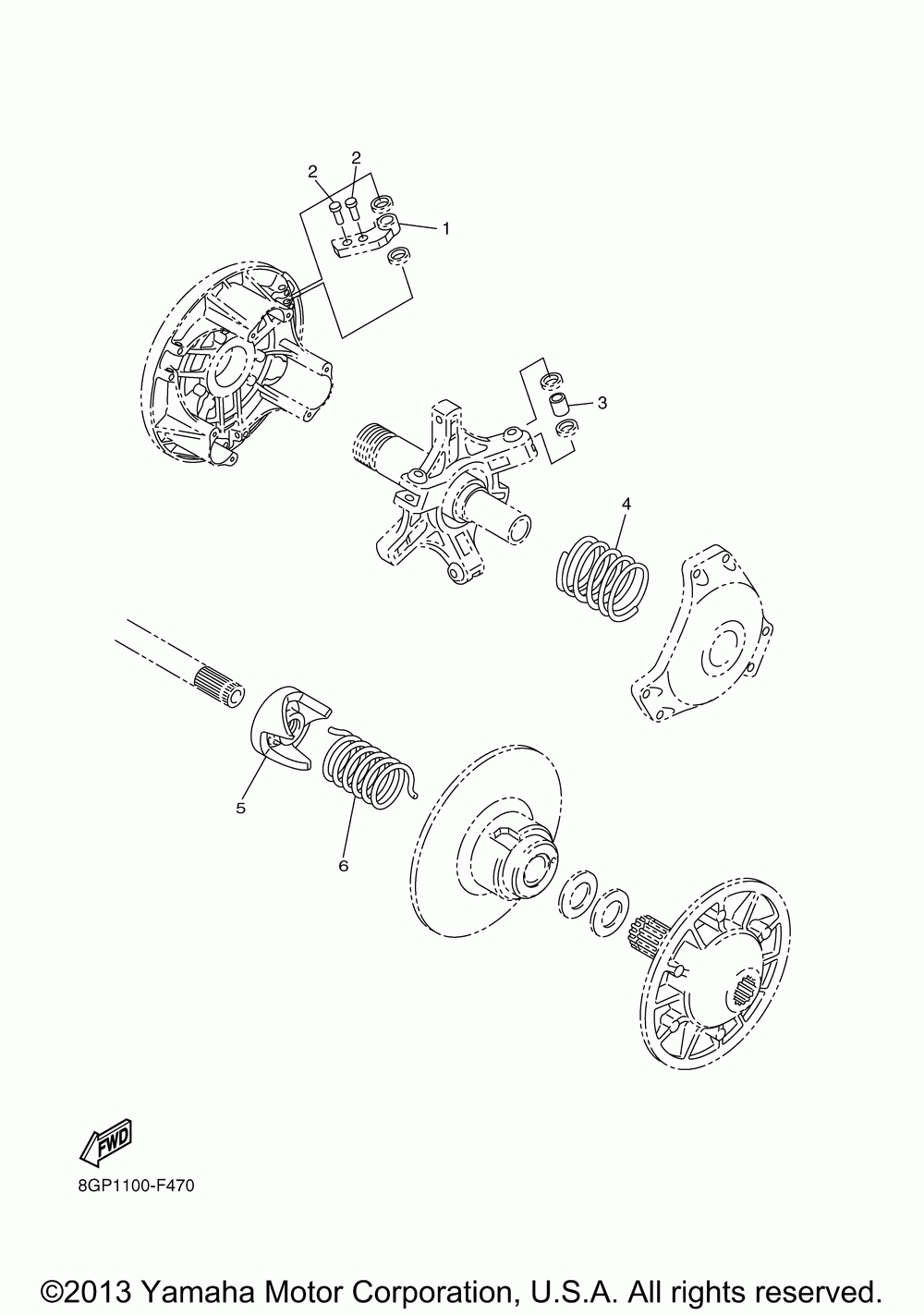 2
2
1
3
4
5
6
FWD
8GP1100-F470
©2013 Yamaha Motor Corporation, U.S.A. All rights reserved.