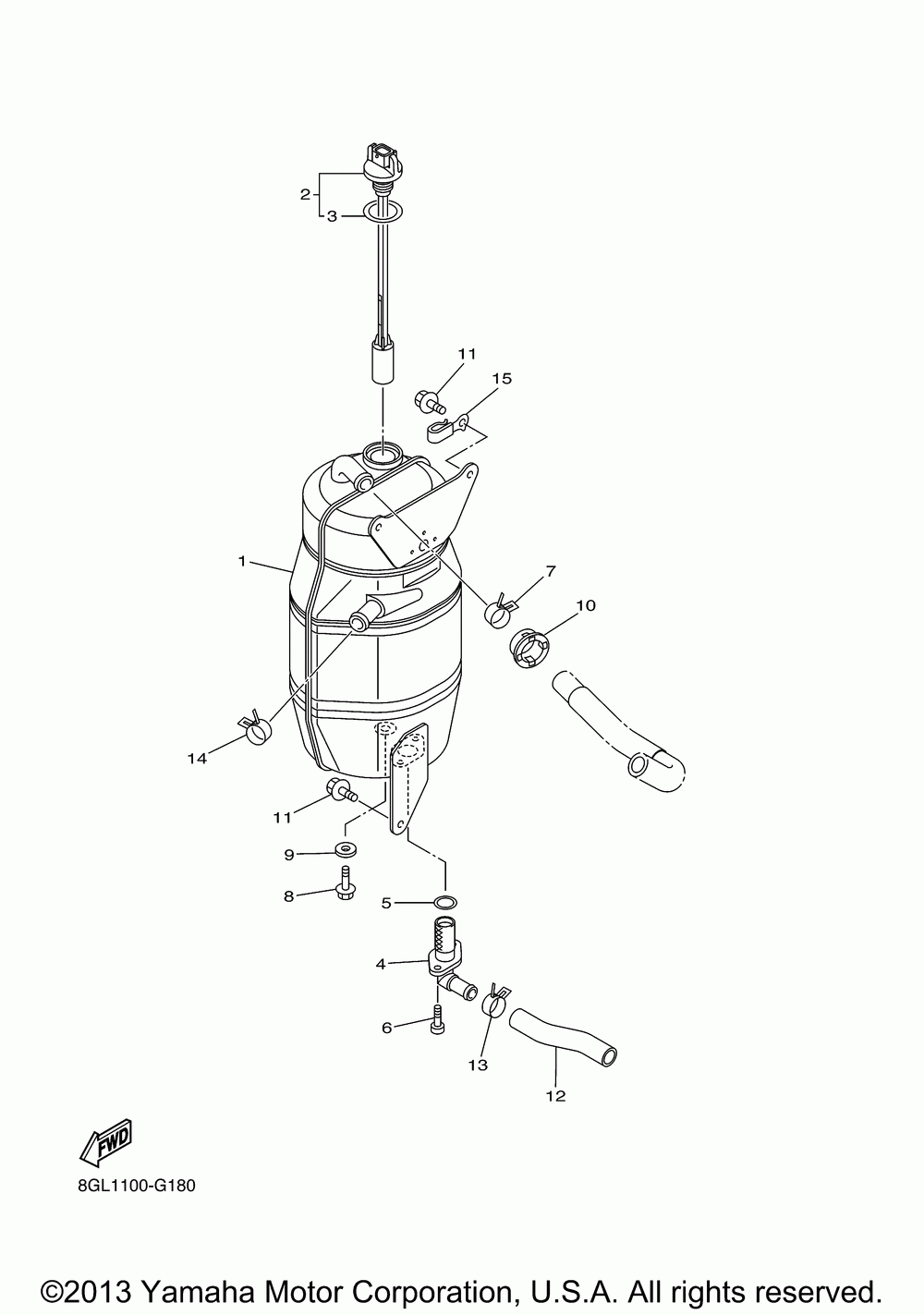 2
3
11
15
1
7
10
14
11
9
8
5
4
6
13
12
FWD
8GL1100-G180
©2013 Yamaha Motor Corporation, U.S.A. All rights reserved.