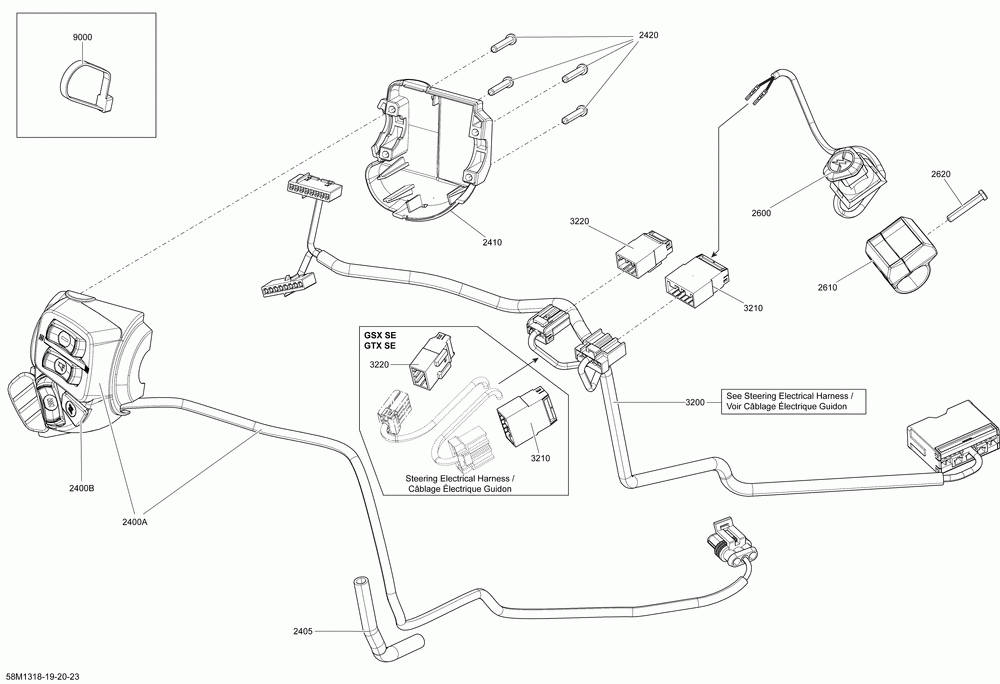 9000

2420

2410

2600

2620

2610

3220

3210

GSX SE
GTX SE

3220

3210

Steering Electrical Harness /
Câblage Électrique Guidon

3200

See Steering Electrical Harness /
Voir Câblage Électrique Guidon

2400B

2400A

2405

58M1318-19-20-23