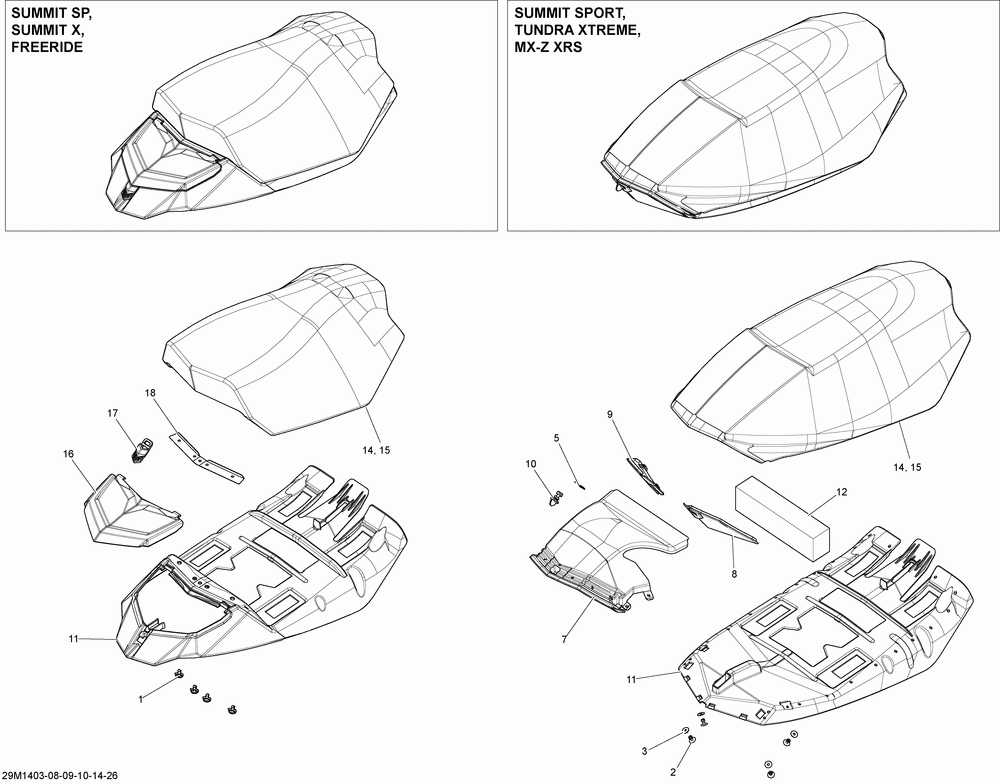 SUMMIT SP,
SUMMIT X,
FREERIDE

SUMMIT SPORT,
TUNDRA XTREME,
MX-Z XRS

18
17
16
14, 15
11
1

9
5
10
12
14, 15
8
7
11
3
2

29M1403-08-09-10-14-26