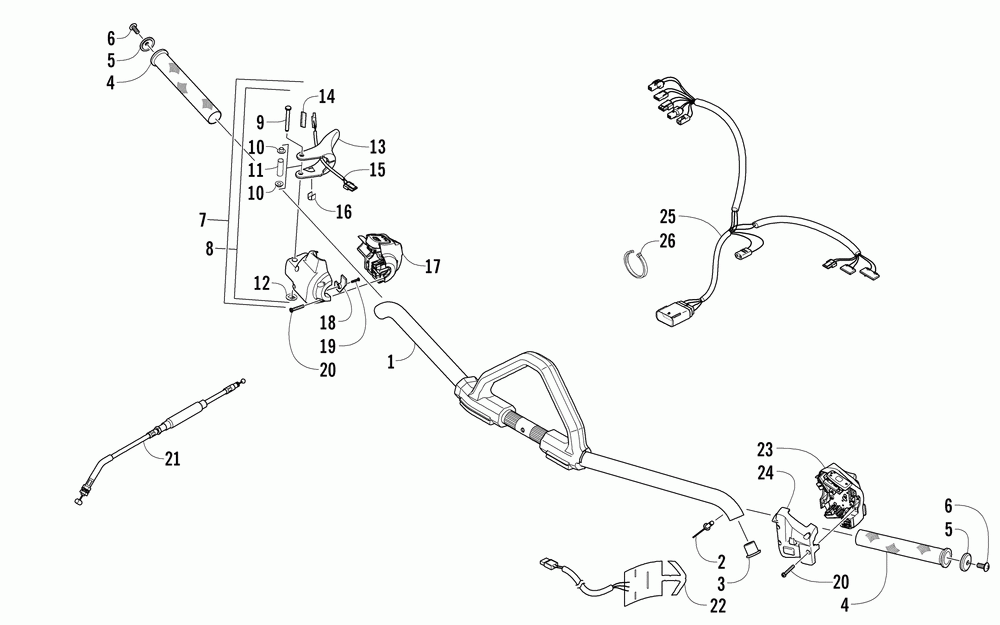 6
5
4
14
9
13
10
11
15
10
16
7
8
17
12
18
19
20
1
25
26
21
23
24
6
5
2
3
20
4
22