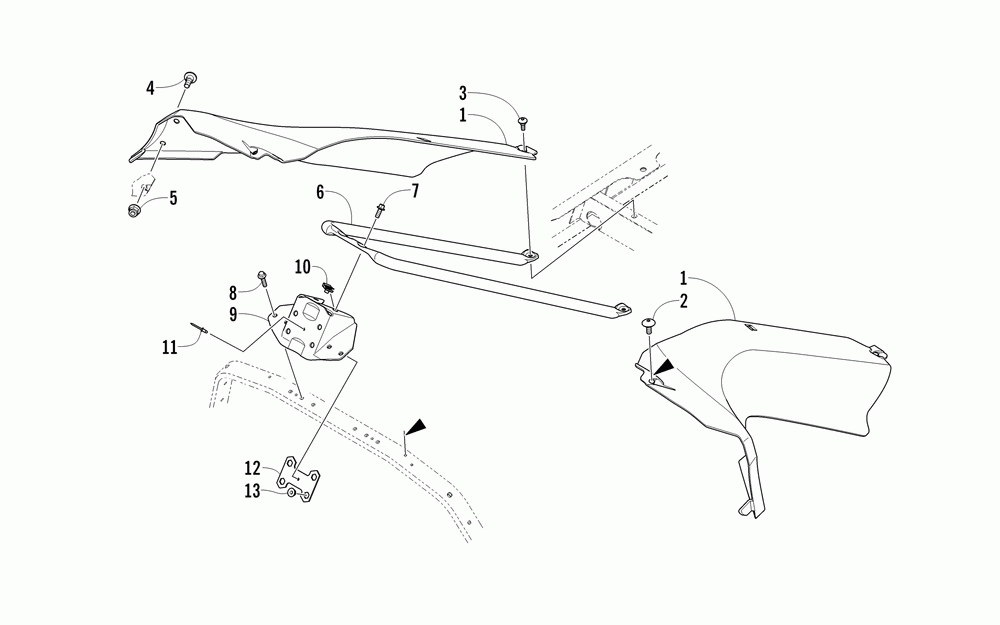 4
3
1
5
6
7
10
8
9
11
1
2
12
13