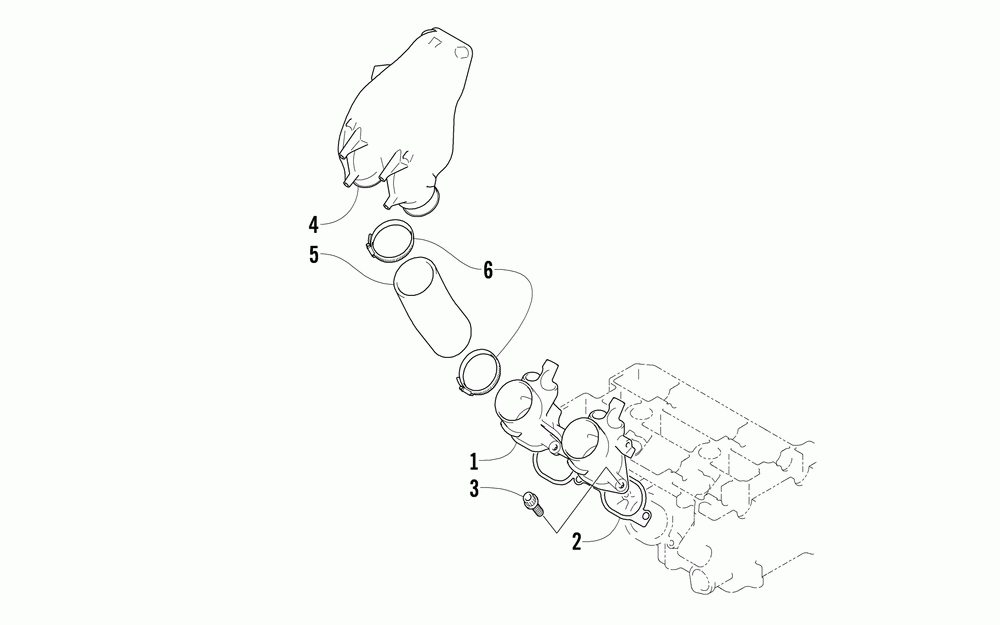 4
5
6
1
3
2