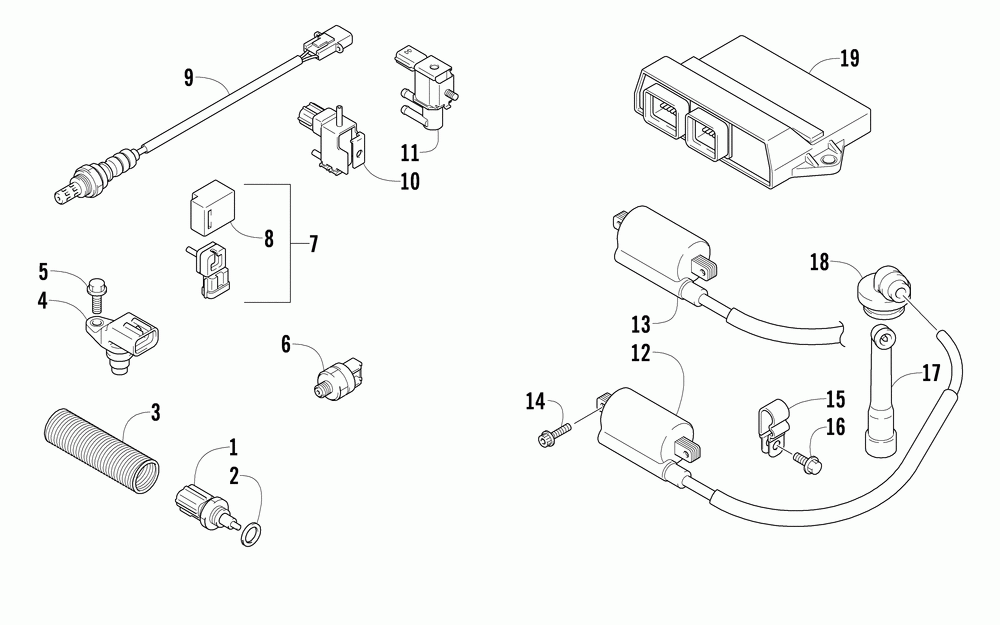 9
11
10
19
8
7
5
4
6
3
1
2
18
13
12
17
14
15
16