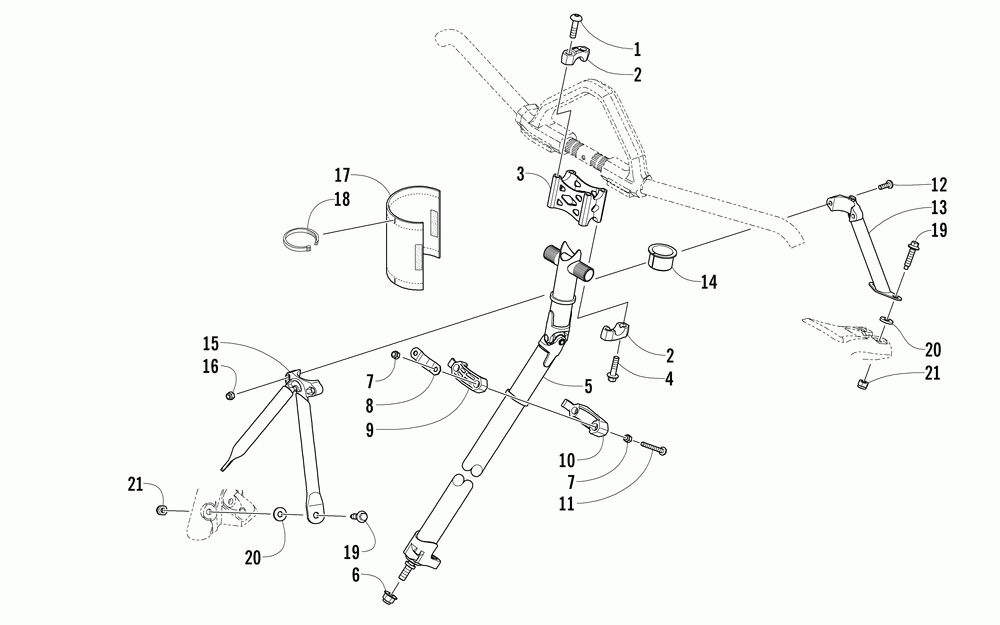 1
2
3
17
18
12
13
19
14
15
16
2
4
7
8
9
5
20
21
10
7
11
21
20
19
6