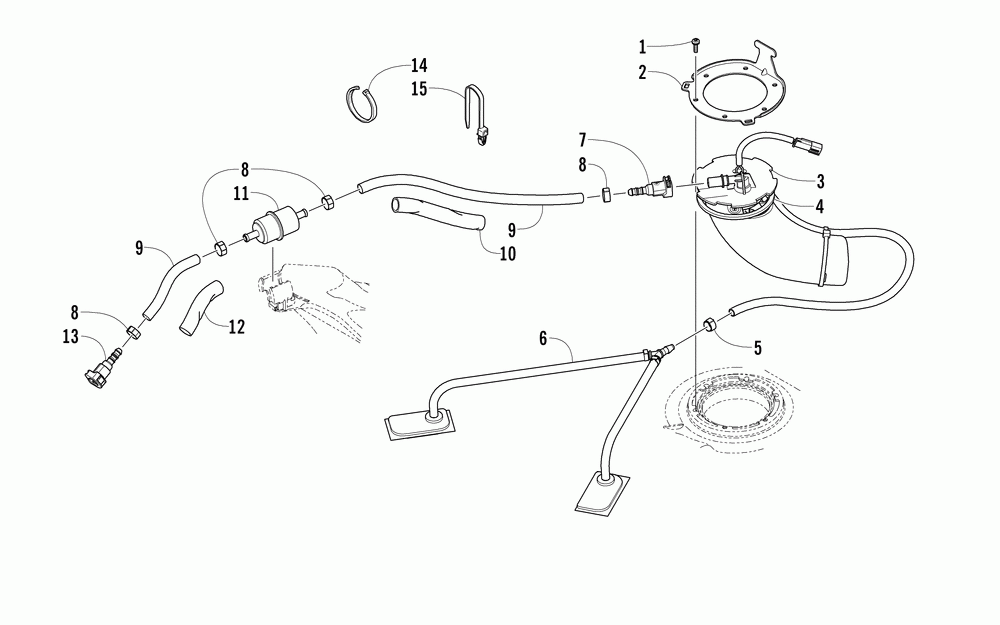 1
2
14
15
7
8
3
4
8
11
9
10
9
8
13
12
6
5