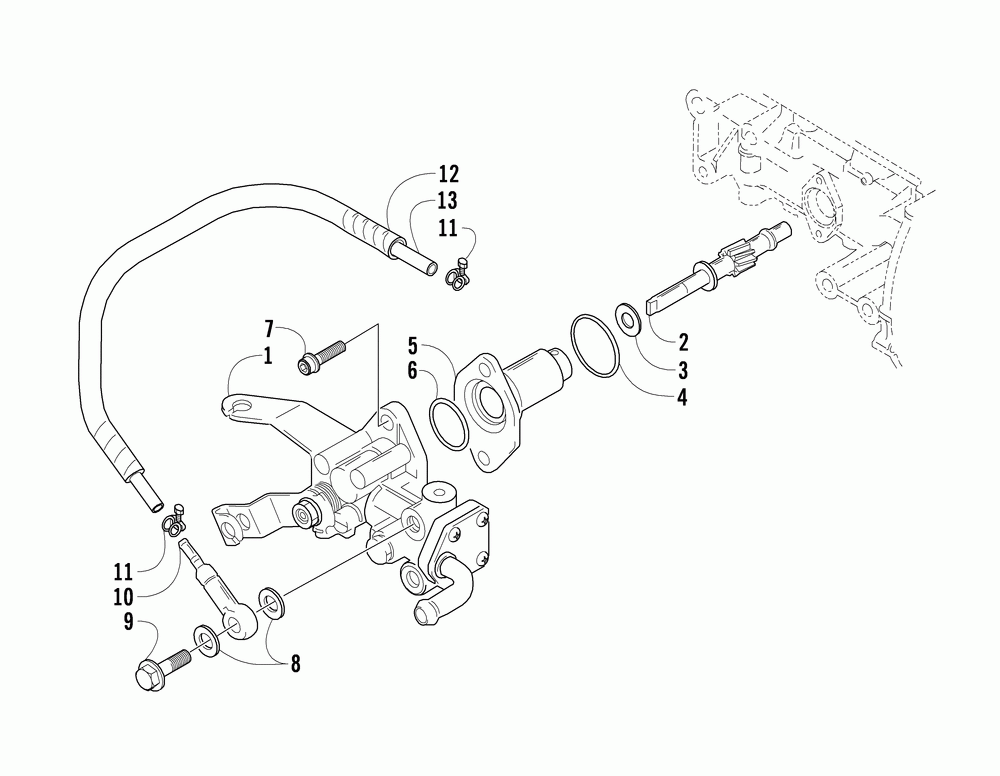 12
13
11
7
1
5
6
2
3
4
11
10
9
8