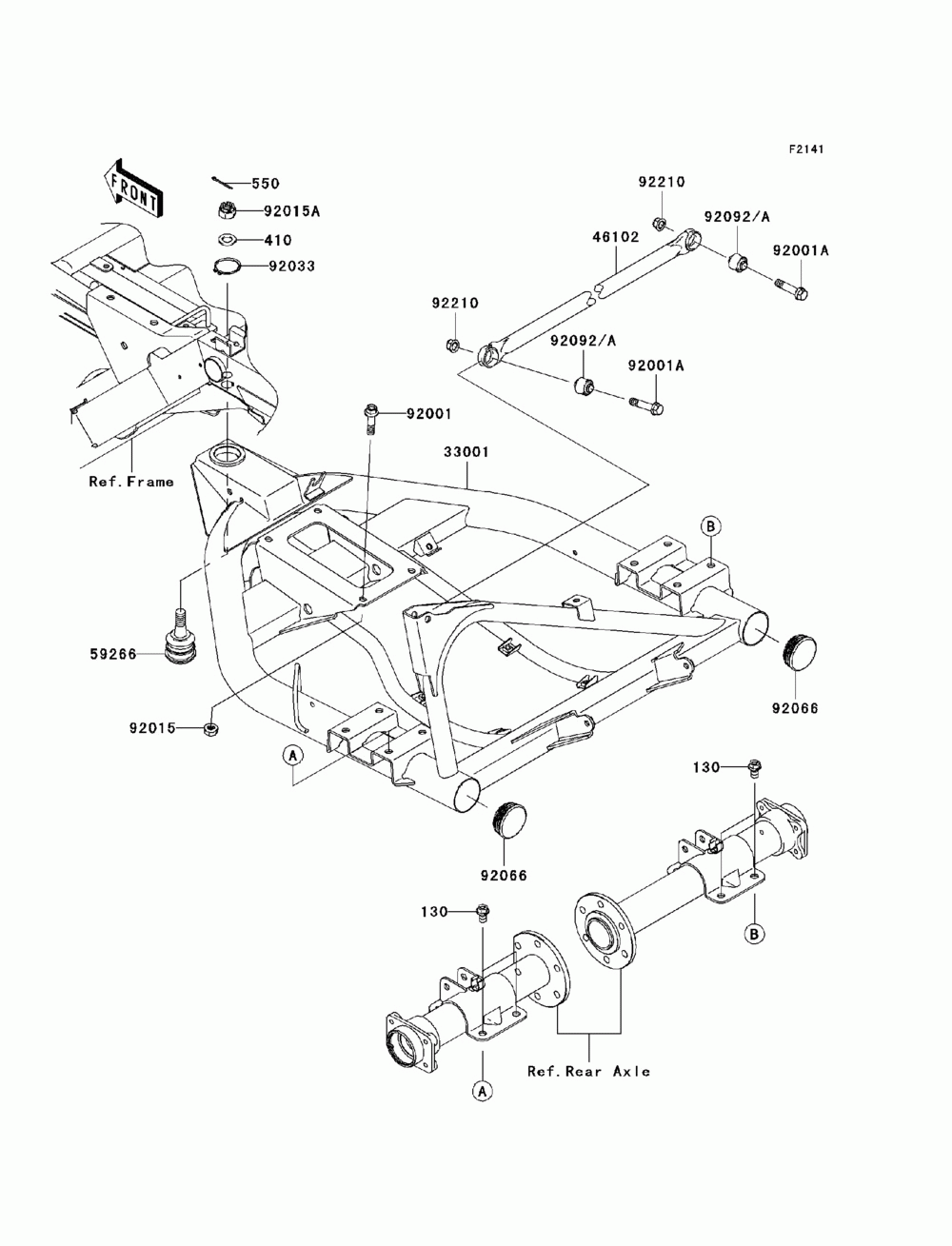 F2141

FRONT

550
92015A
410
92033

92210
92092/A
46102
92001A

92210
92092/A
92001A

92001
33001

Ref.Frame

B

59266

92066

92015

A

130

92066

130

B

Ref.Rear Axle

A