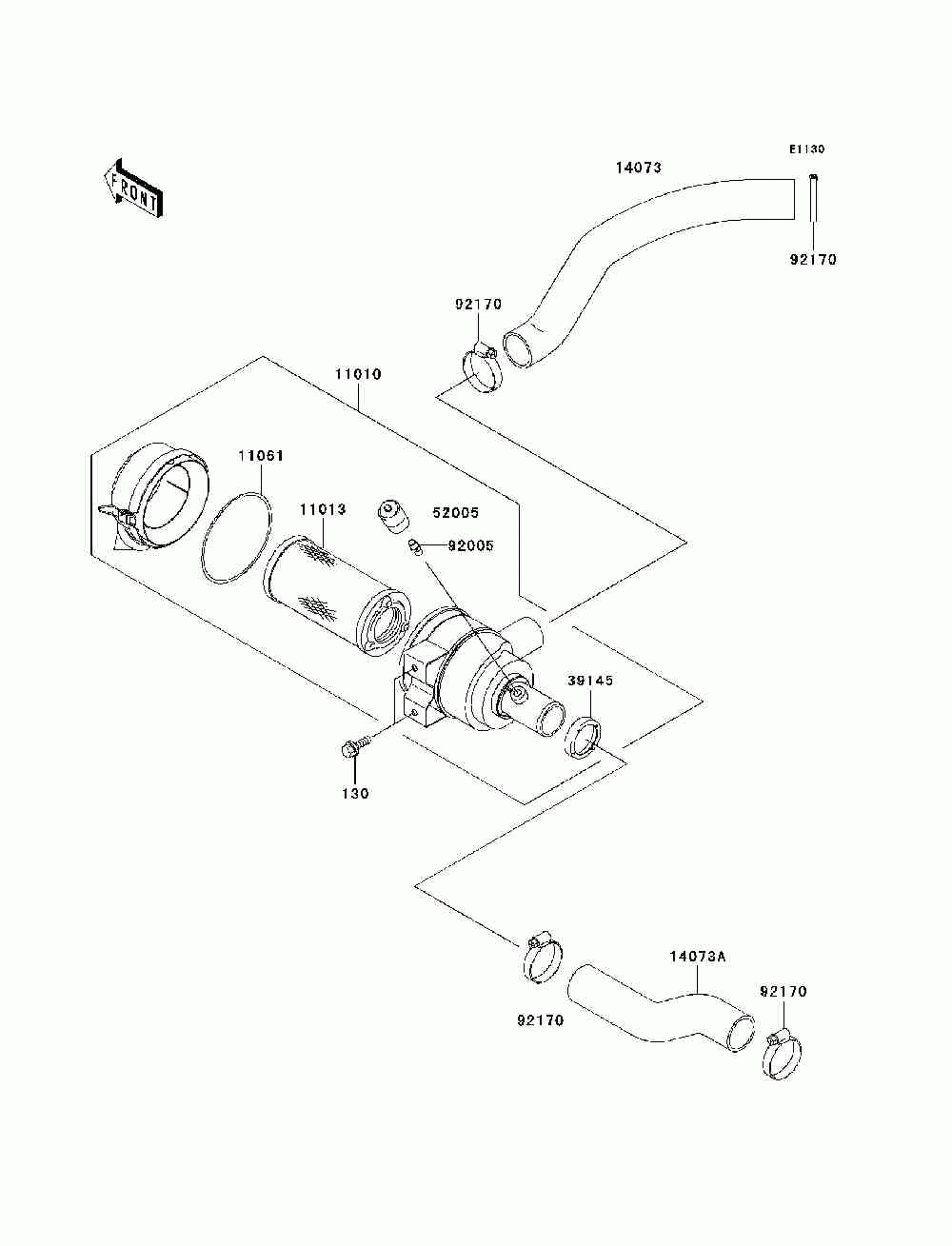 FRONT

E1130

14073

92170

92170

11010

11061

11013

52005

92005

39145

130

14073A

92170

92170