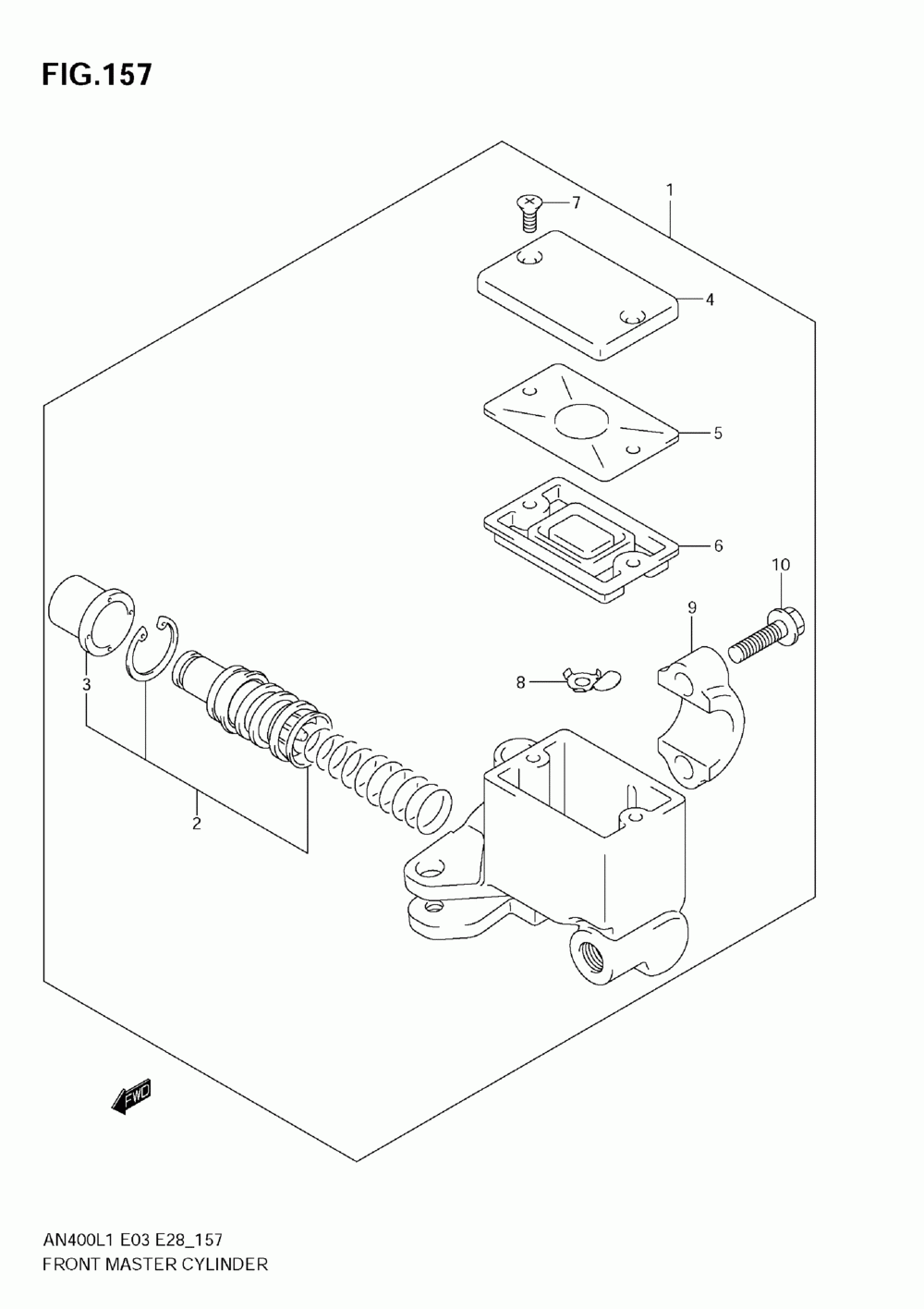 FIG.157

1

7

4

5

6

10

9

8

3

2

FWD

AN400L1 E03 E28_157
FRONT MASTER CYLINDER