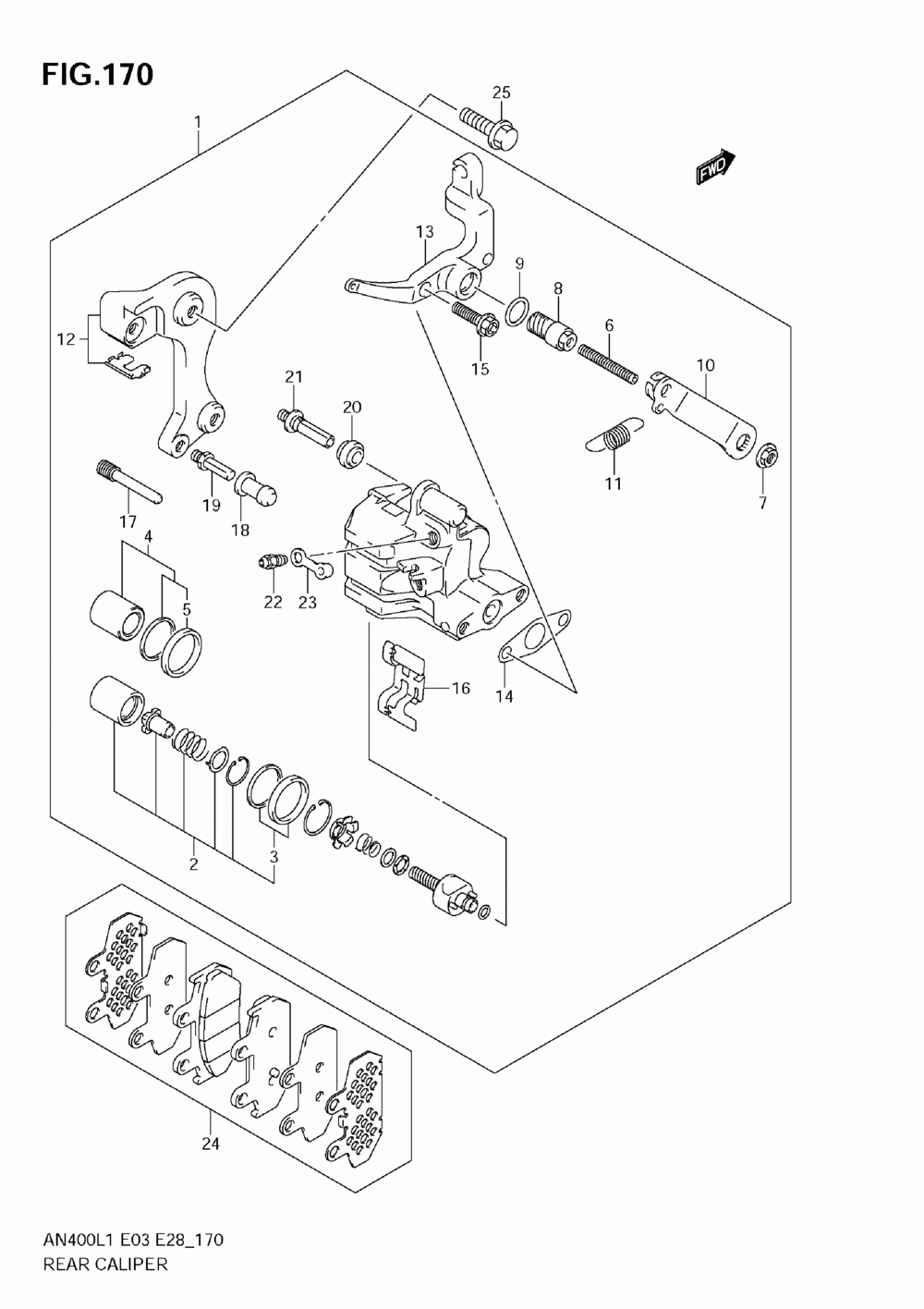 FIG.170

1

25

FWD

13

9

8

6

10

12

15

21

20

11

7

17

19

18

4

5

22

23

16

14

2

3

24

AN400L1 E03 E28_170
REAR CALIPER