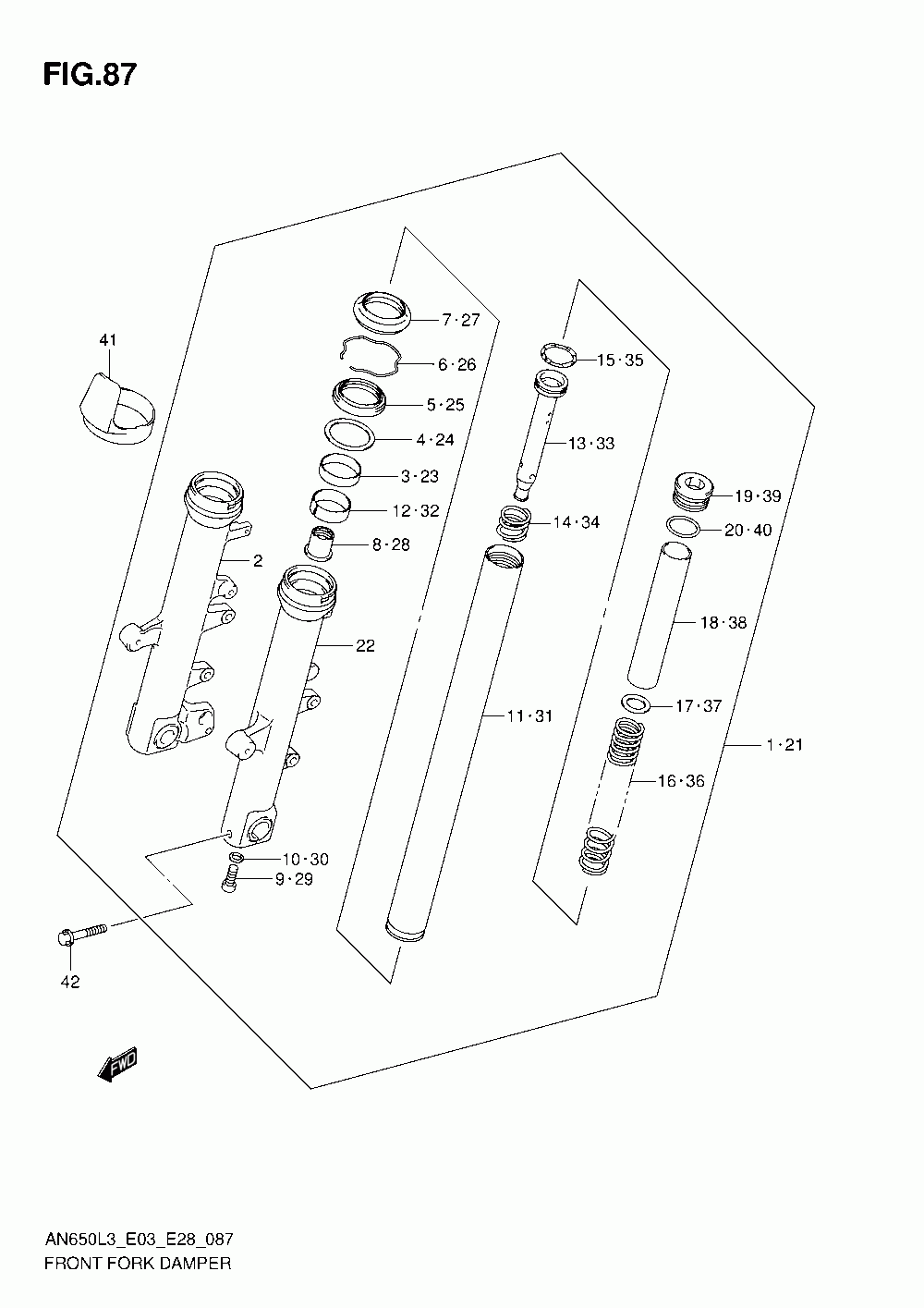 FIG.87

41

7·27

6·26

5·25

4·24

3·23

12·32

8·28

2

22

15·35

13·33

14·34

19·39

20·40

18·38

11·31

17·37

1·21

16·36

10·30

9·29

42

FWD

AN650L3_E03_E28_087
FRONT FORK DAMPER