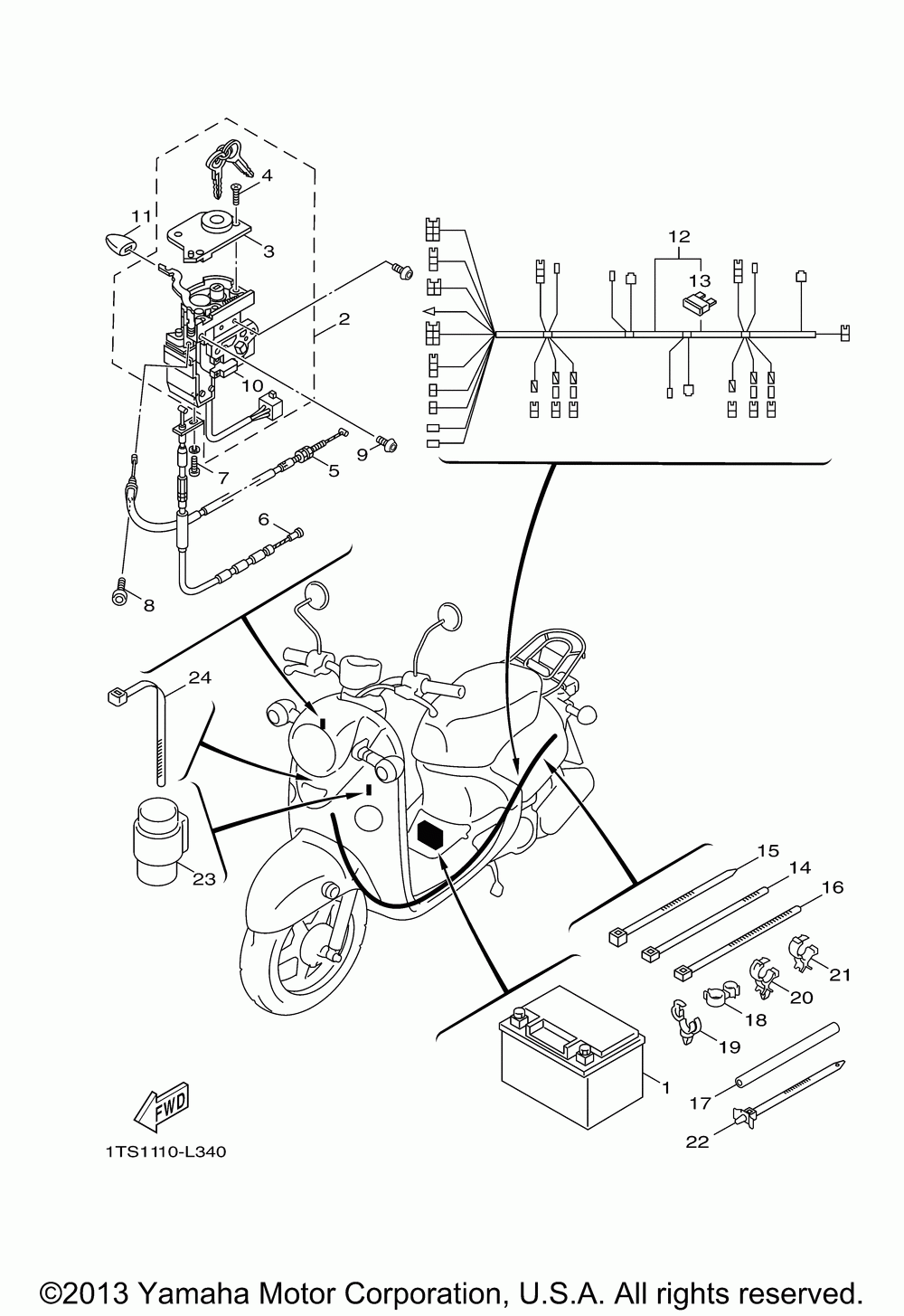 4
11
3
2
10
9
7
5
6
8
12
13
24
23
15
14
16
21
20
18
19
1
17
22
FWD
1TS1110-L340
©2013 Yamaha Motor Corporation, U.S.A. All rights reserved.