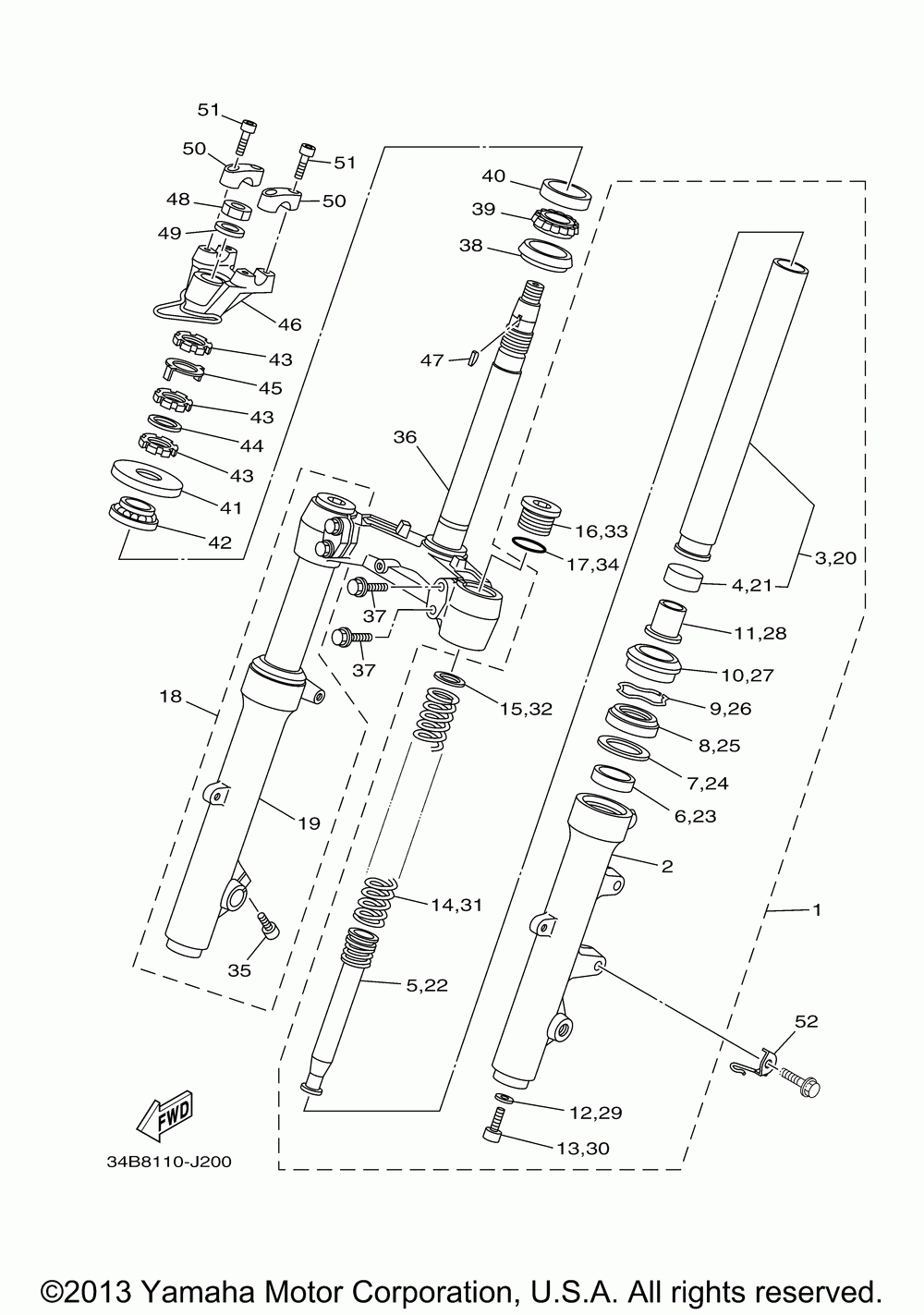 51
50
51
48
50
49
46
43
45
43
44
43
41
42
40
39
38
47
36
16,33
17,34
37
37
18
19
35
15,32
14,31
5,22
3,20
4,21
11,28
10,27
9,26
8,25
7,24
6,23
2
1
52
12,29
13,30
FWD
34B8110-J200

©2013 Yamaha Motor Corporation, U.S.A. All rights reserved.