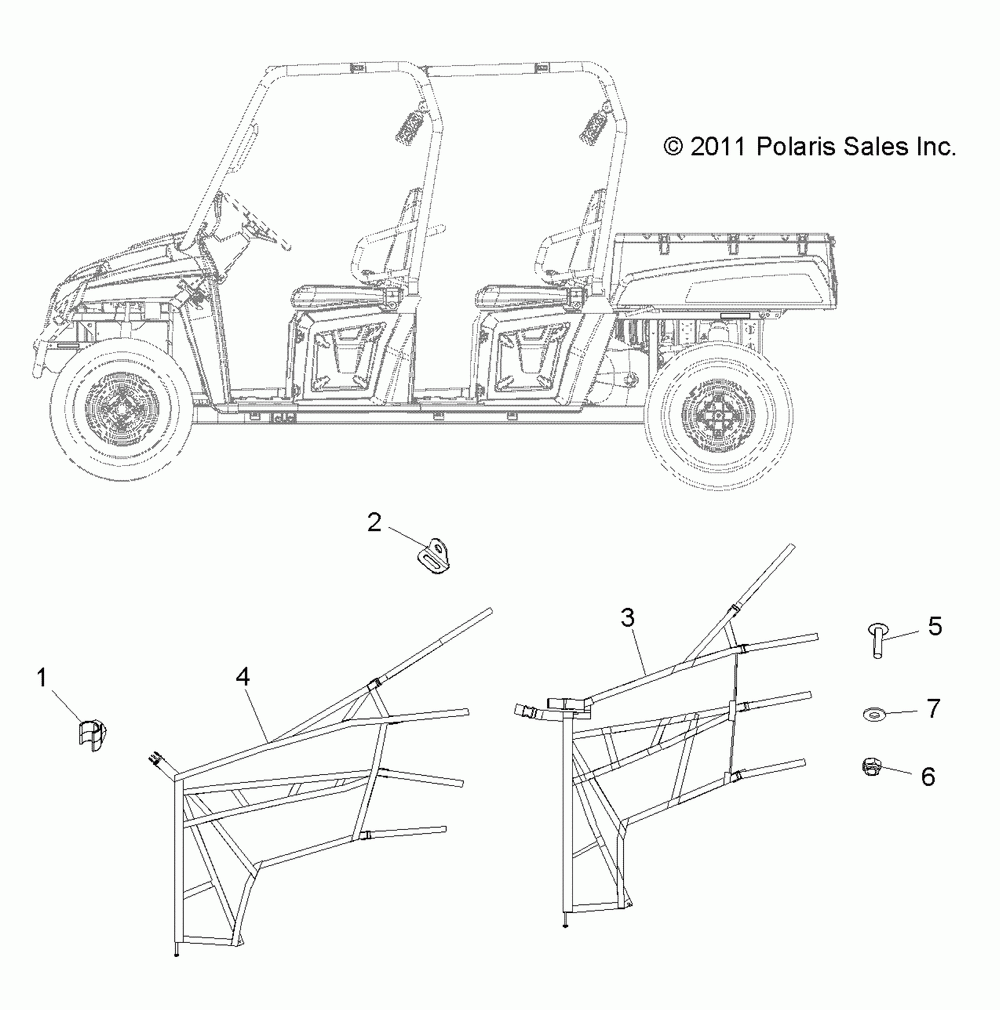 © 2011 Polaris Sales Inc.

2

3

5

1

4

7

6