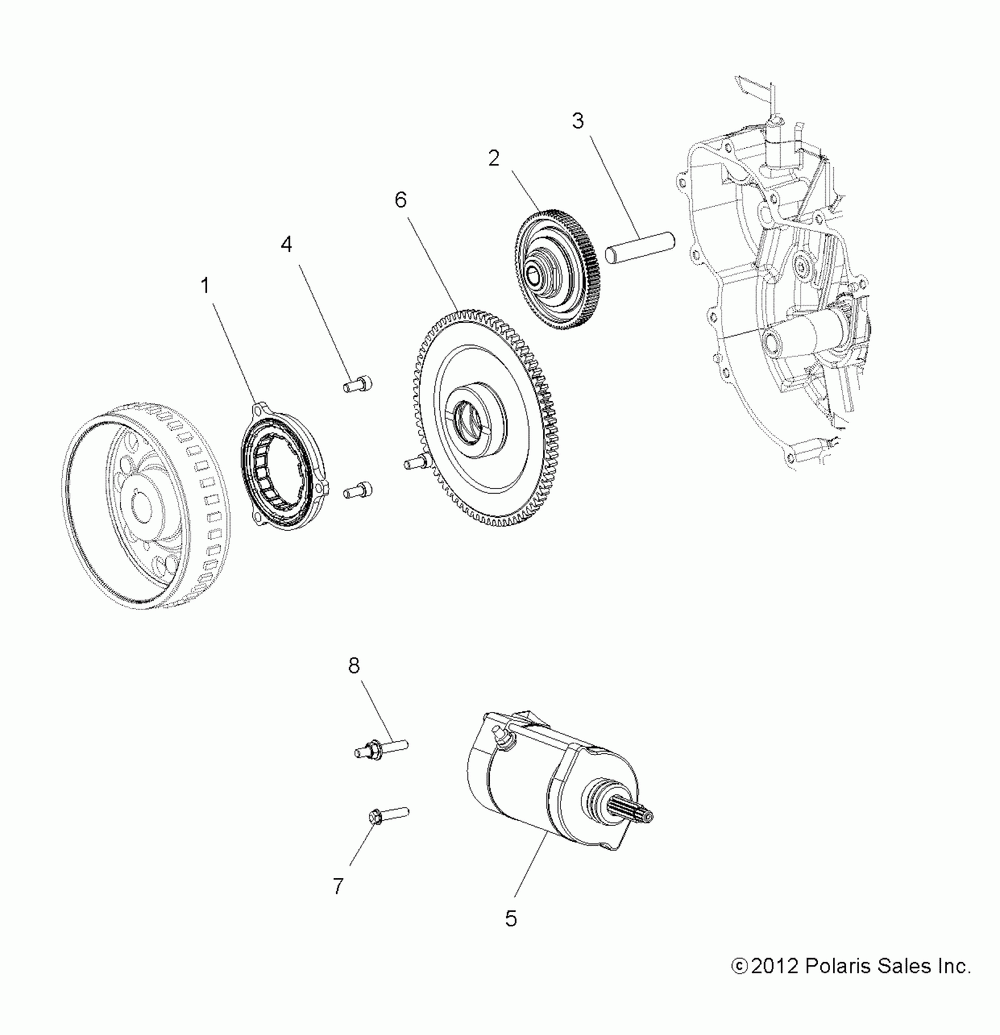 3
2
6
4
1
8
7
5
©2012 Polaris Sales Inc.