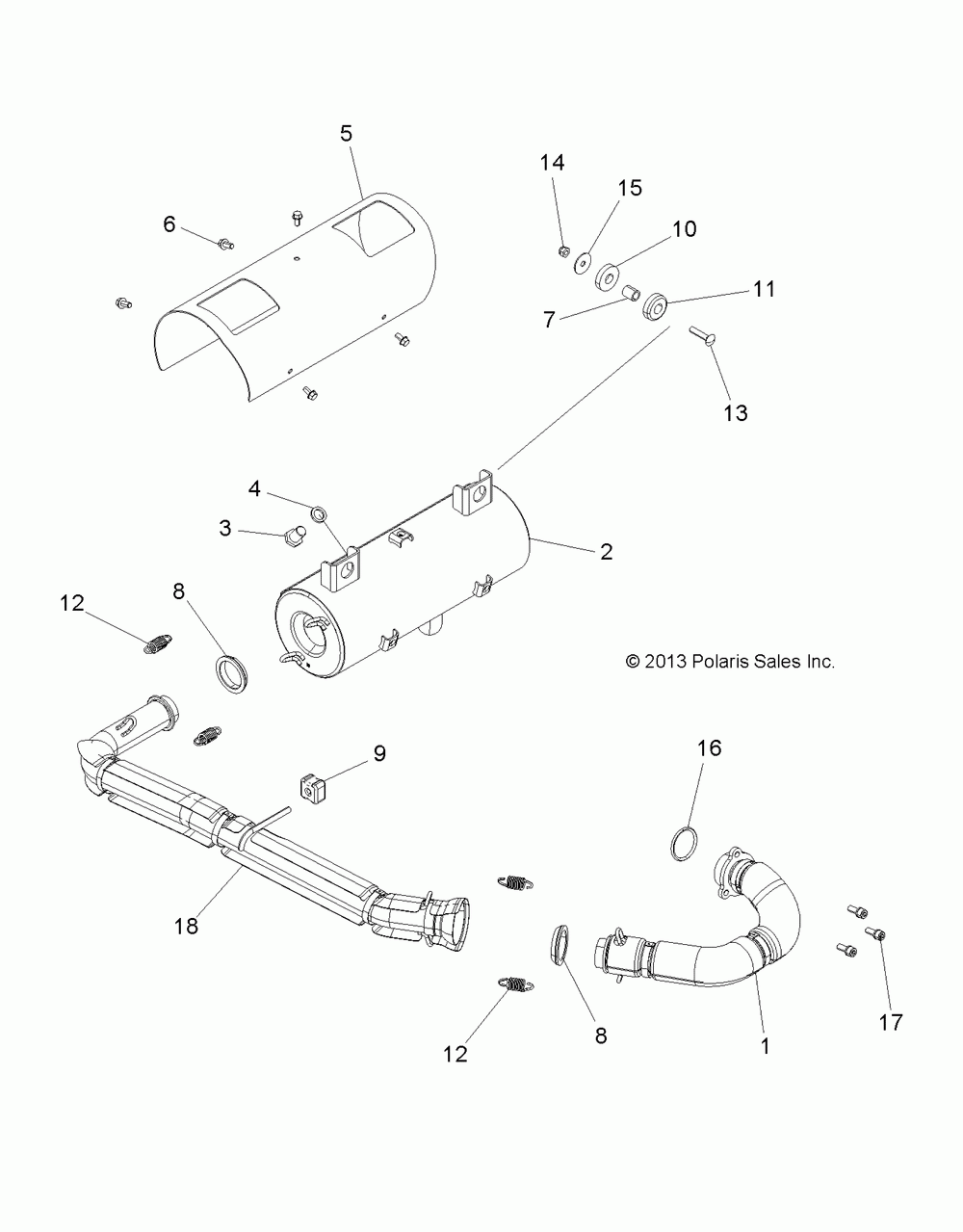 5

14

15

6

10

11

7

13

4

3

2

12

8

© 2013 Polaris Sales Inc.

9

16

18

17

12

8

1