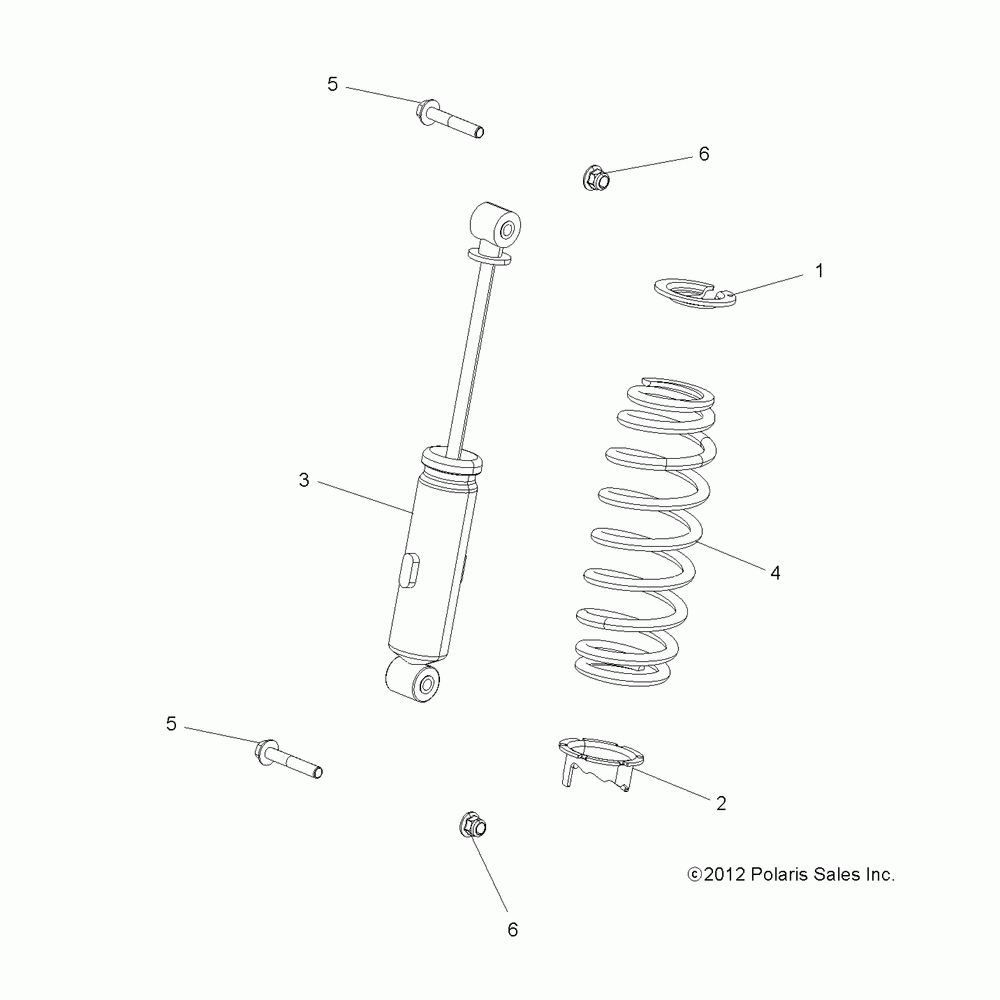 5

6

1

3

4

5

2

6

©2012 Polaris Sales Inc.