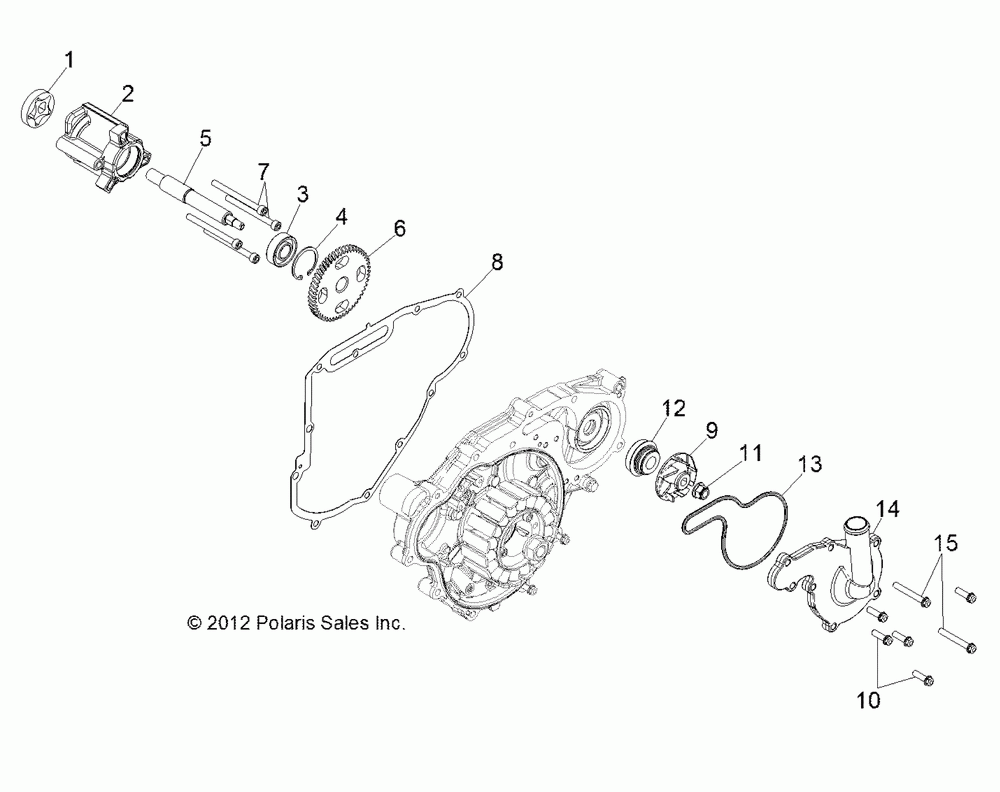 1
2
5
7
3
4
6
8
12
9
11
13
14
15
10
© 2012 Polaris Sales Inc.