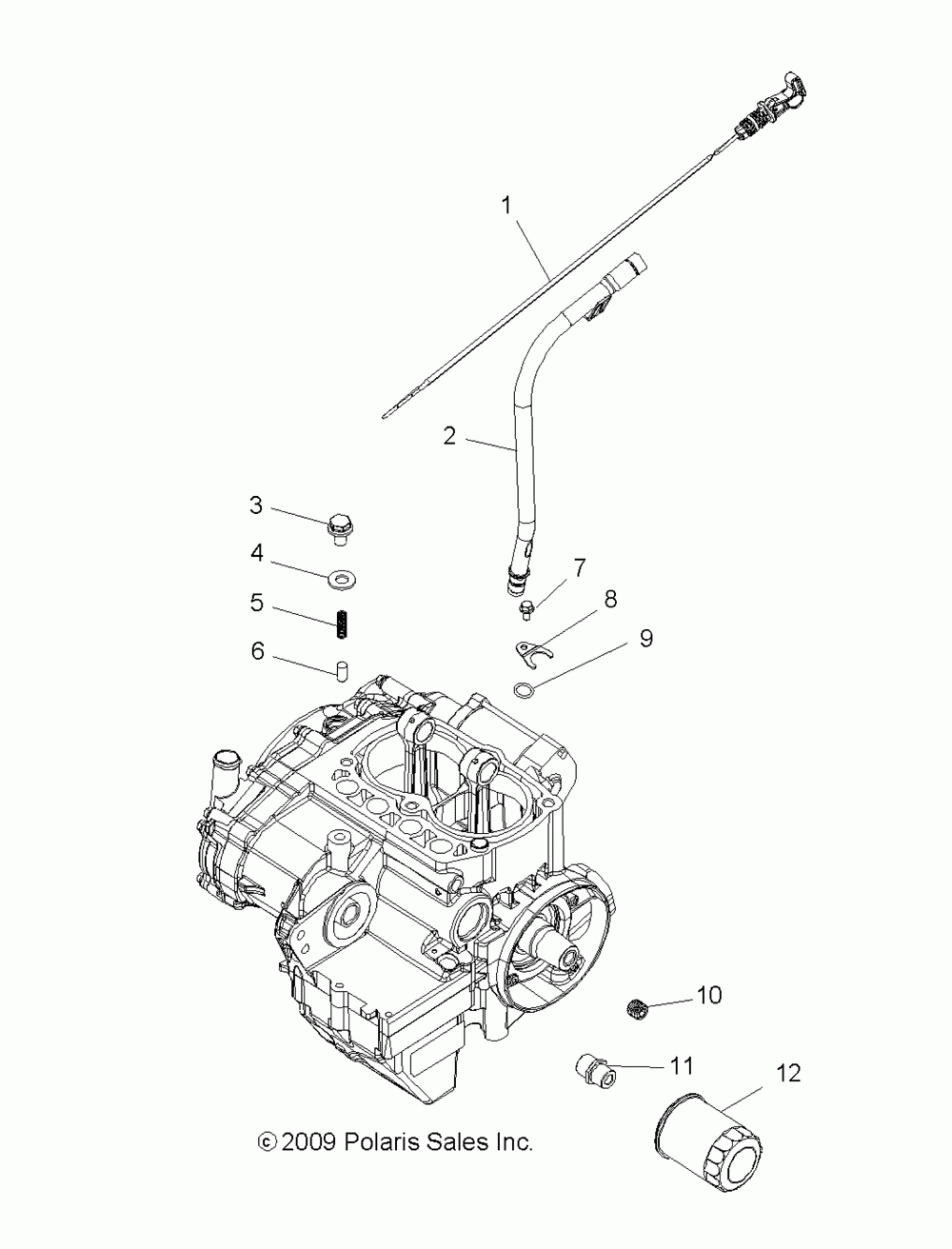 1
2
3
4
5
6
7
8
9
10
11
12
© 2009 Polaris Sales Inc.