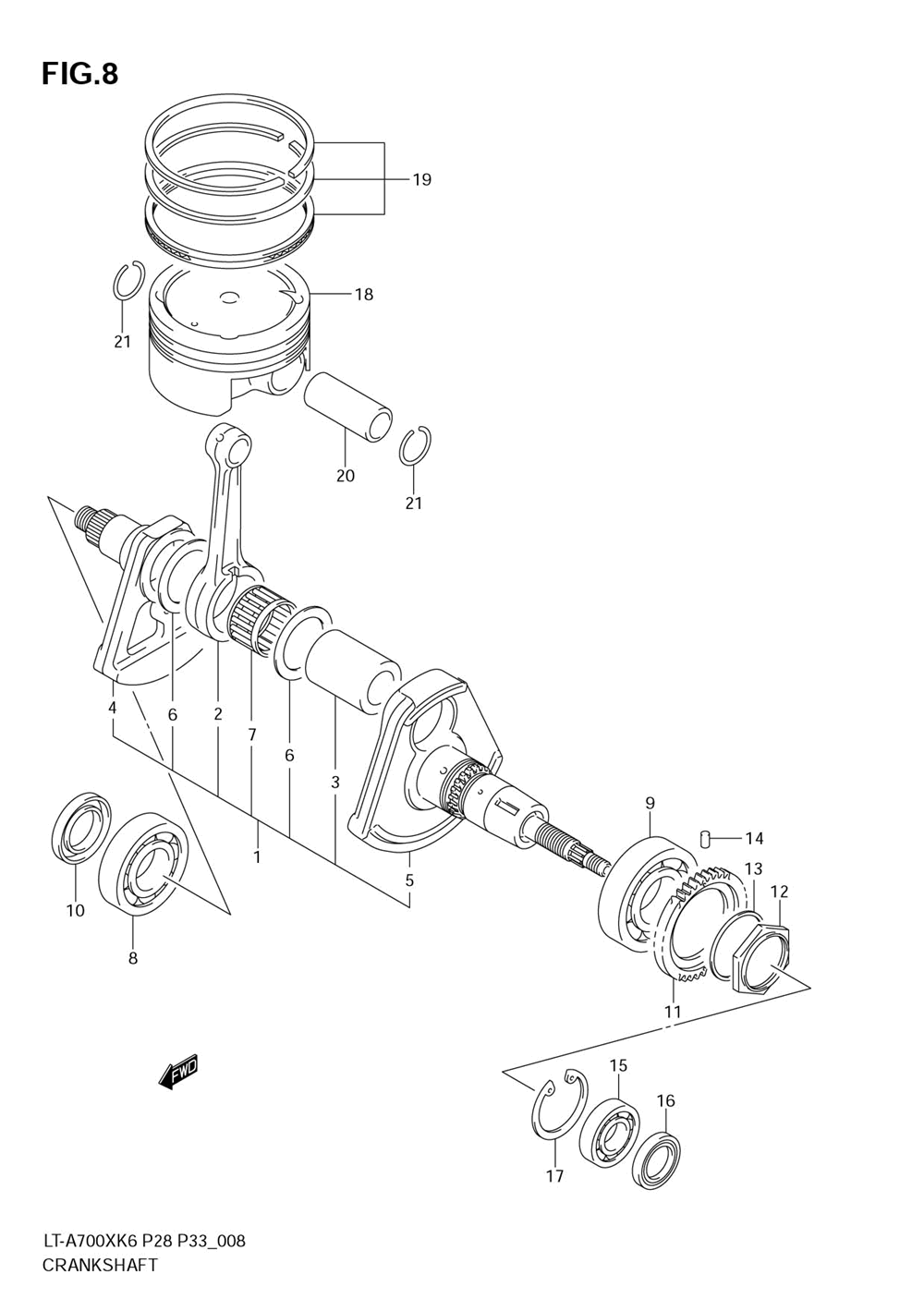 FIG.8

19

18

21

20

21

4

6

2

7

6

3

1

5

9

14

13

12

10

8

11

FWD

15

16

17

LT-A700XK6 P28 P33_008
CRANKSHAFT