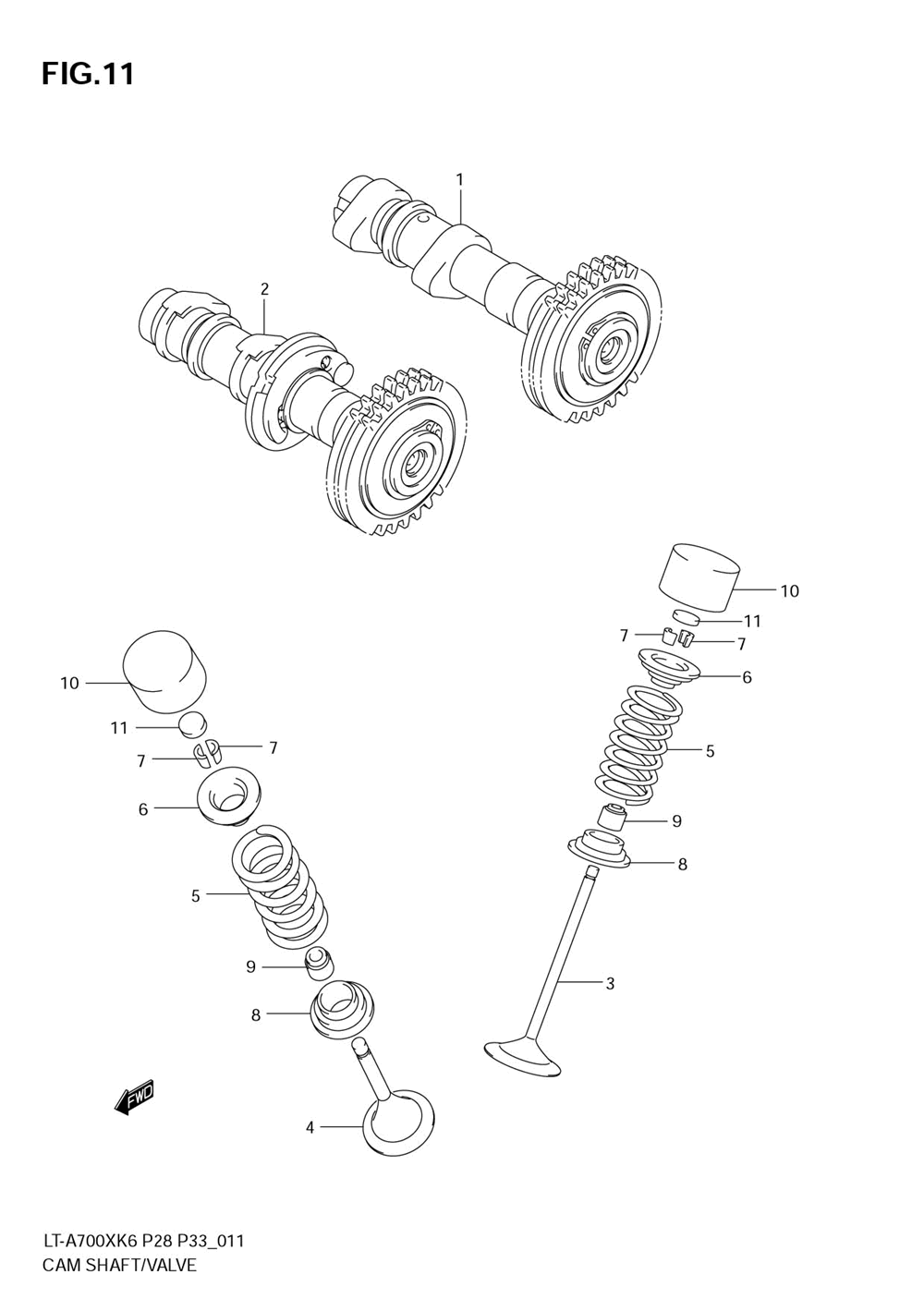 FIG.11

1

2

10

11

7

7

6

5

9

8

3

10

11

7

7

6

5

9

8

4

FWD

LT-A700XK6 P28 P33_011
CAM SHAFT/VALVE