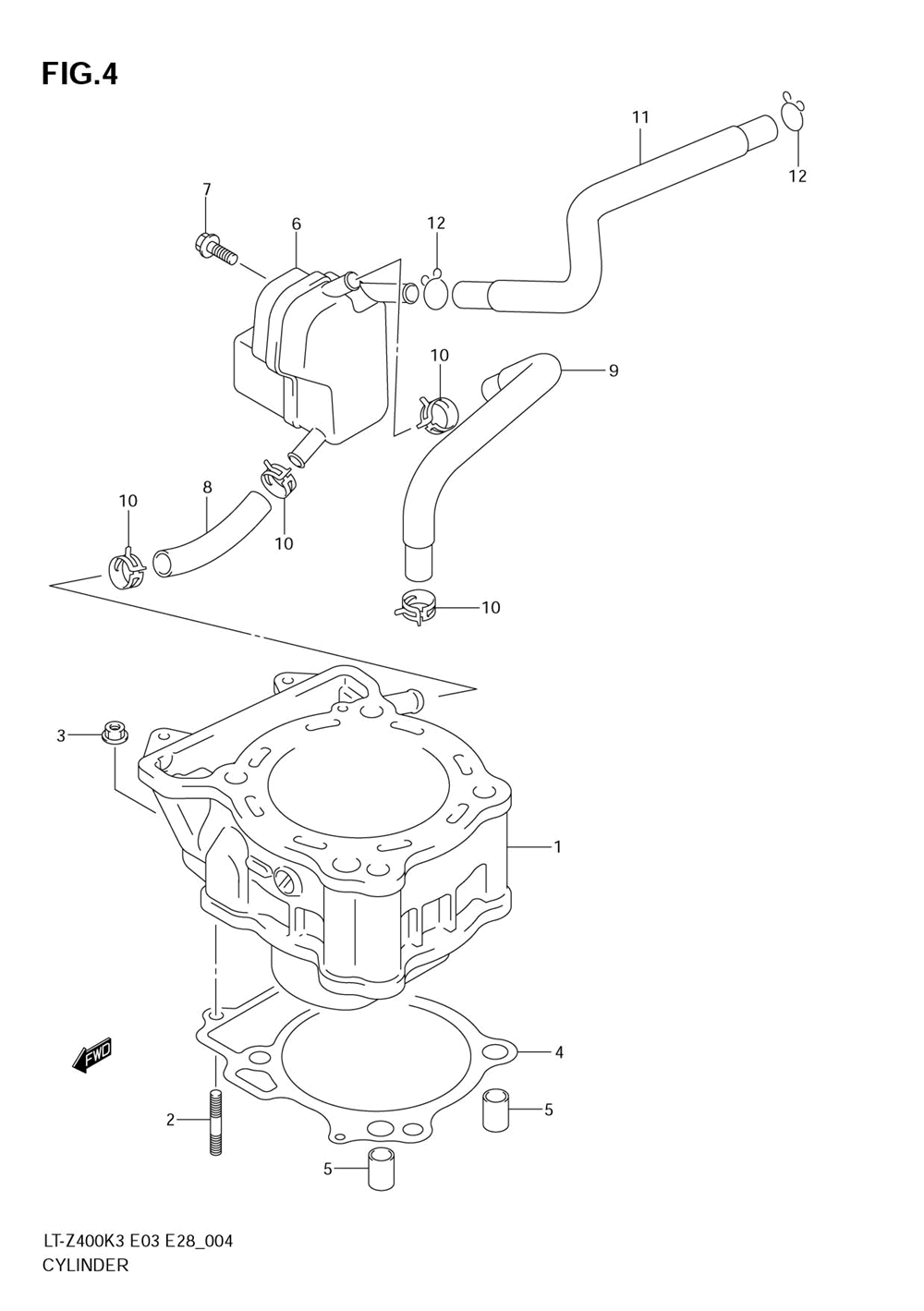 FIG.4

11

12

7

6

12

10

9

8

10

10

10

3

1

4

FWD

2

5

5

LT-Z400K3 E03 E28_004
CYLINDER