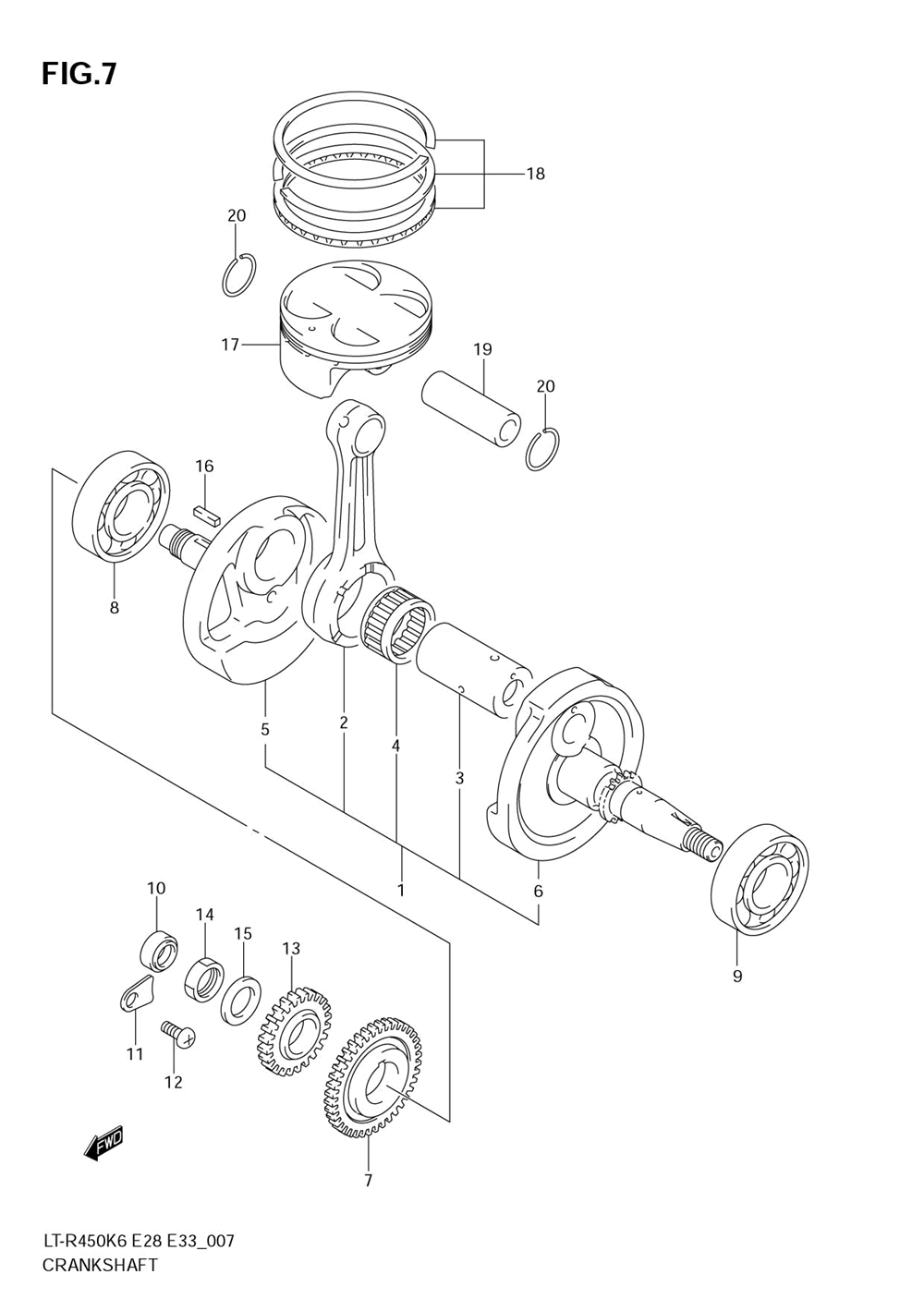 FIG.7

18

20

17

19

20

16

8

5

2

4

3

1

6

9

10

14

15

13

11

12

7

FWD

LT-R450K6 E28 E33_007
CRANKSHAFT