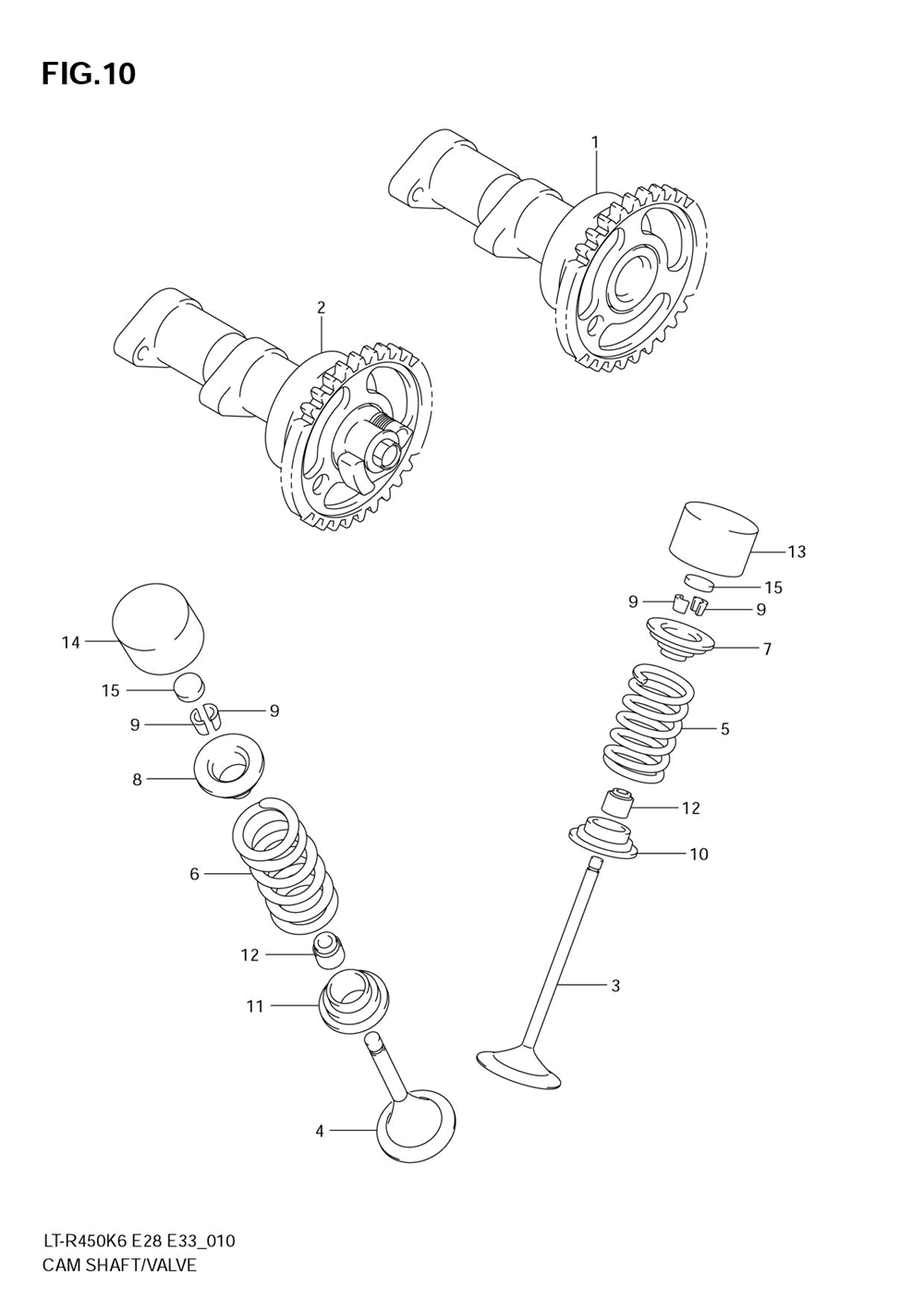 FIG.10

1

2

13

15

9

9

7

5

12

10

3

14

15

9

9

8

6

12

11

4

LT-R450K6 E28 E33_010
CAM SHAFT/VALVE