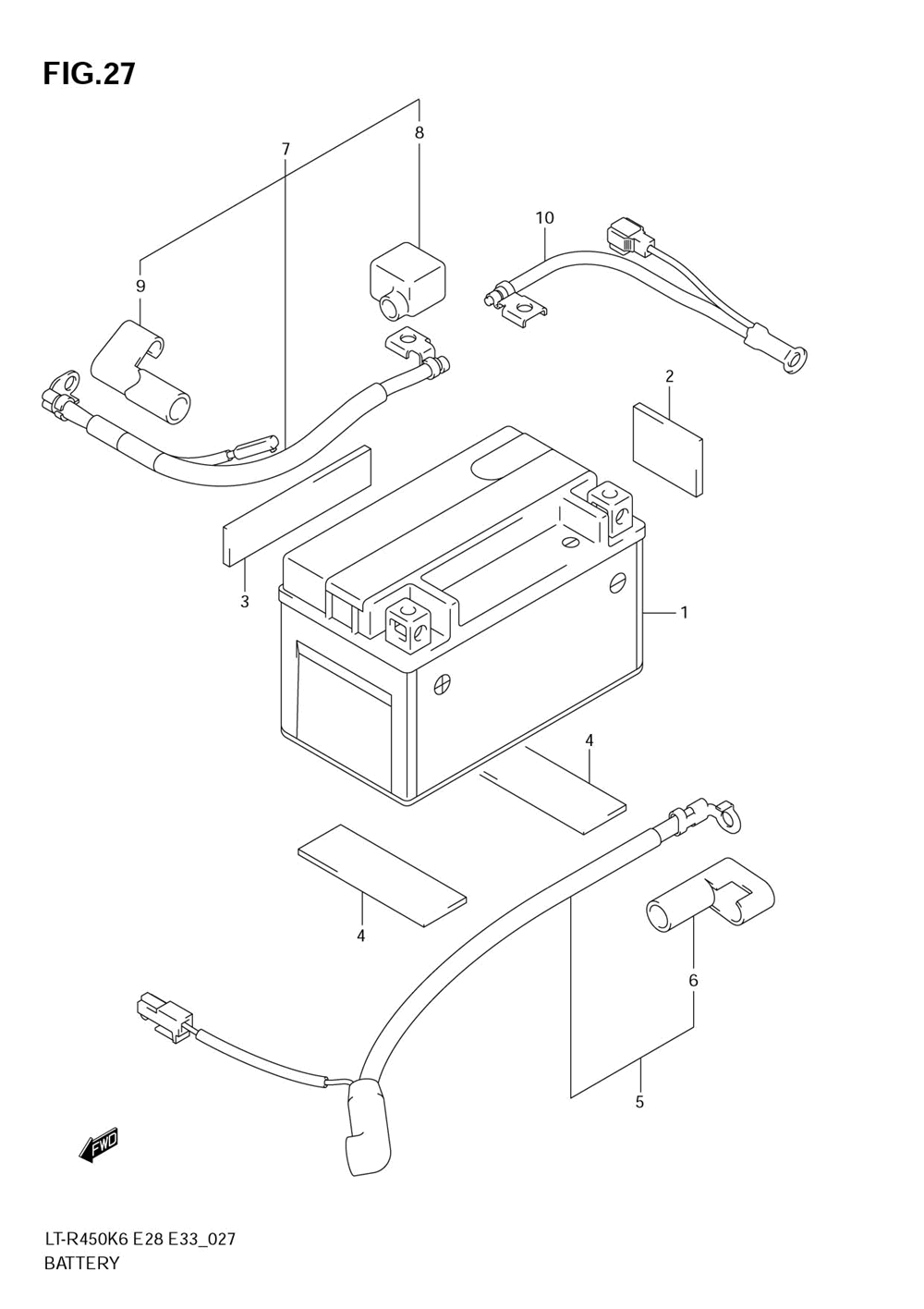 FIG.27

8

7

10

9

2

3

1

4

4

6

5

FWD

LT-R450K6 E28 E33_027
BATTERY