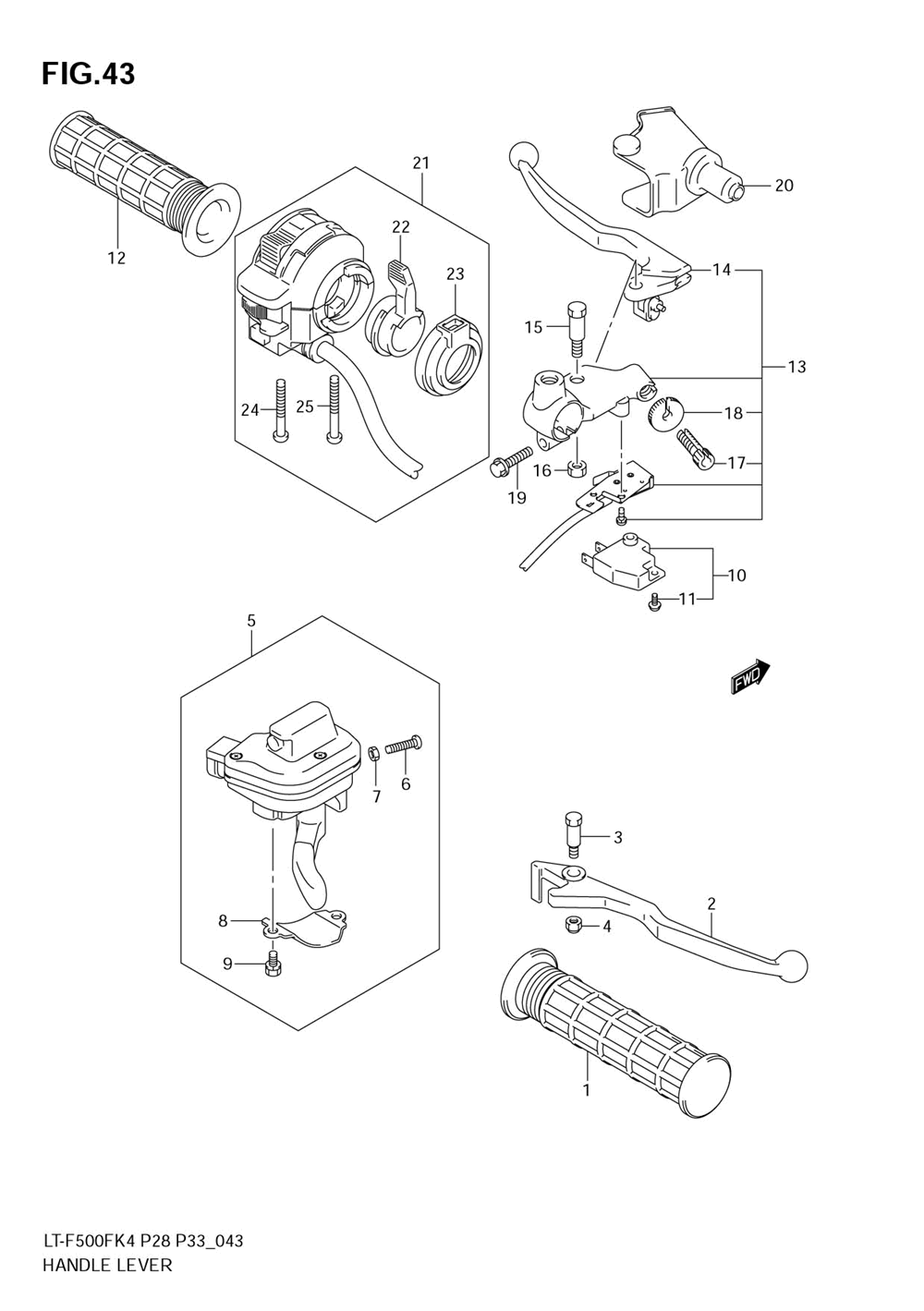 FIG.43

12

21

22

23

24

25

20

14

15

13

18

17

16

19

10

11

FWD

5

7

6

8

9

3

2

4

1

LT-F500FK4 P28 P33_043
HANDLE LEVER