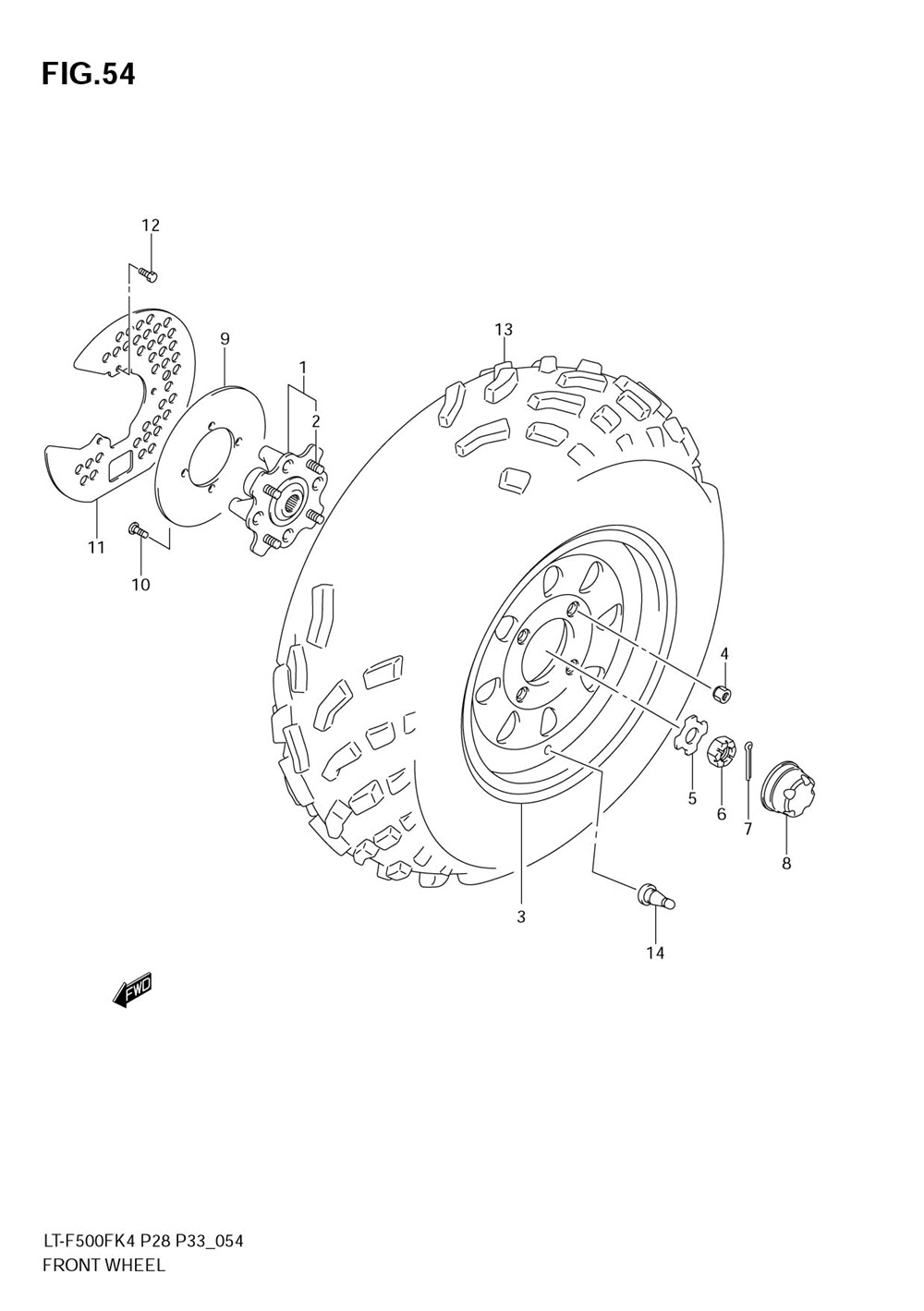 FIG.54

12

13

9

1

2

11

10

4

5

6

7

8

3

14

FWD

LT-F500FK4 P28 P33_054
FRONT WHEEL