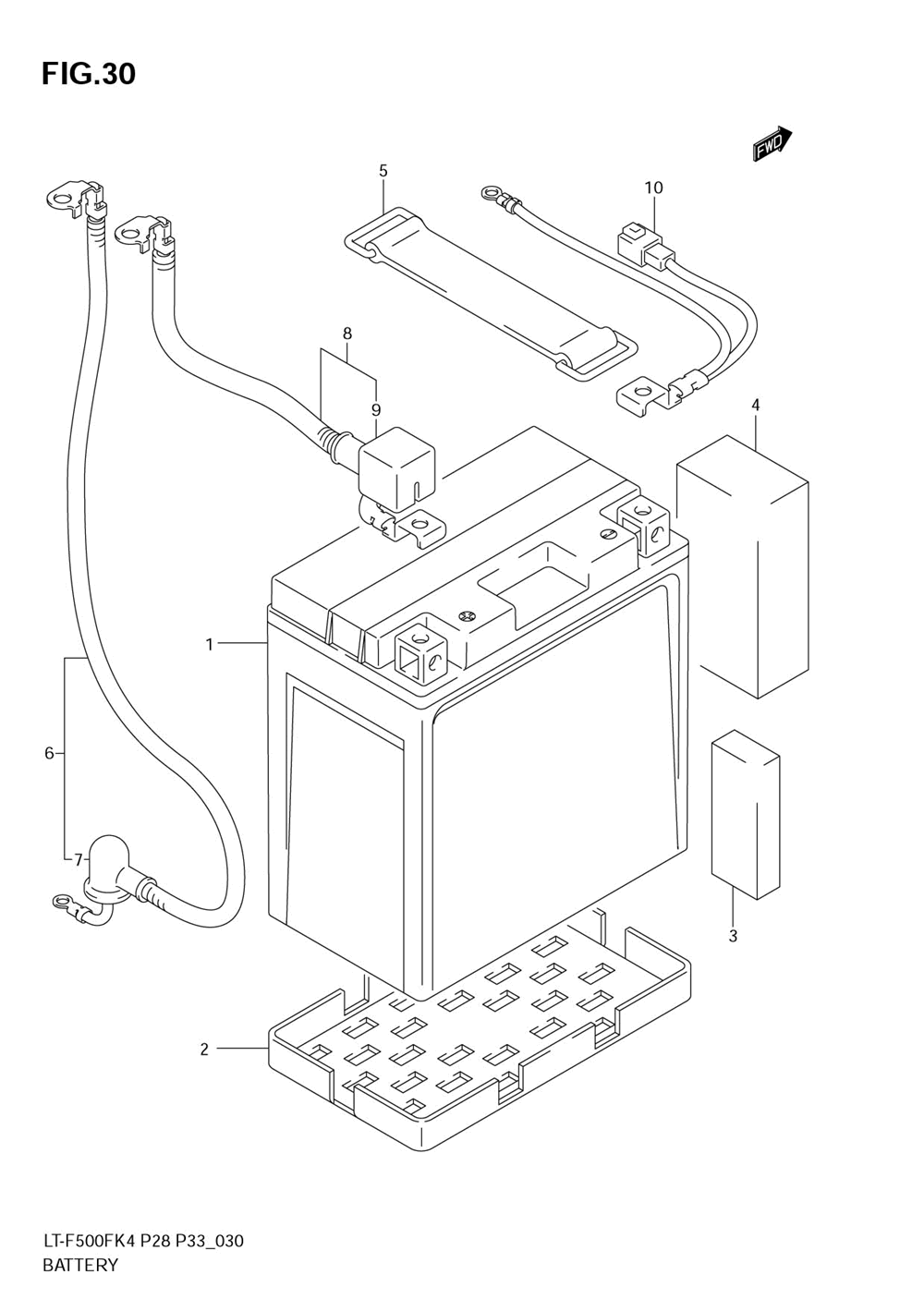 FIG.30

FWD

5

10

8

9

4

1

6

7

3

2

LT-F500FK4 P28 P33_030
BATTERY