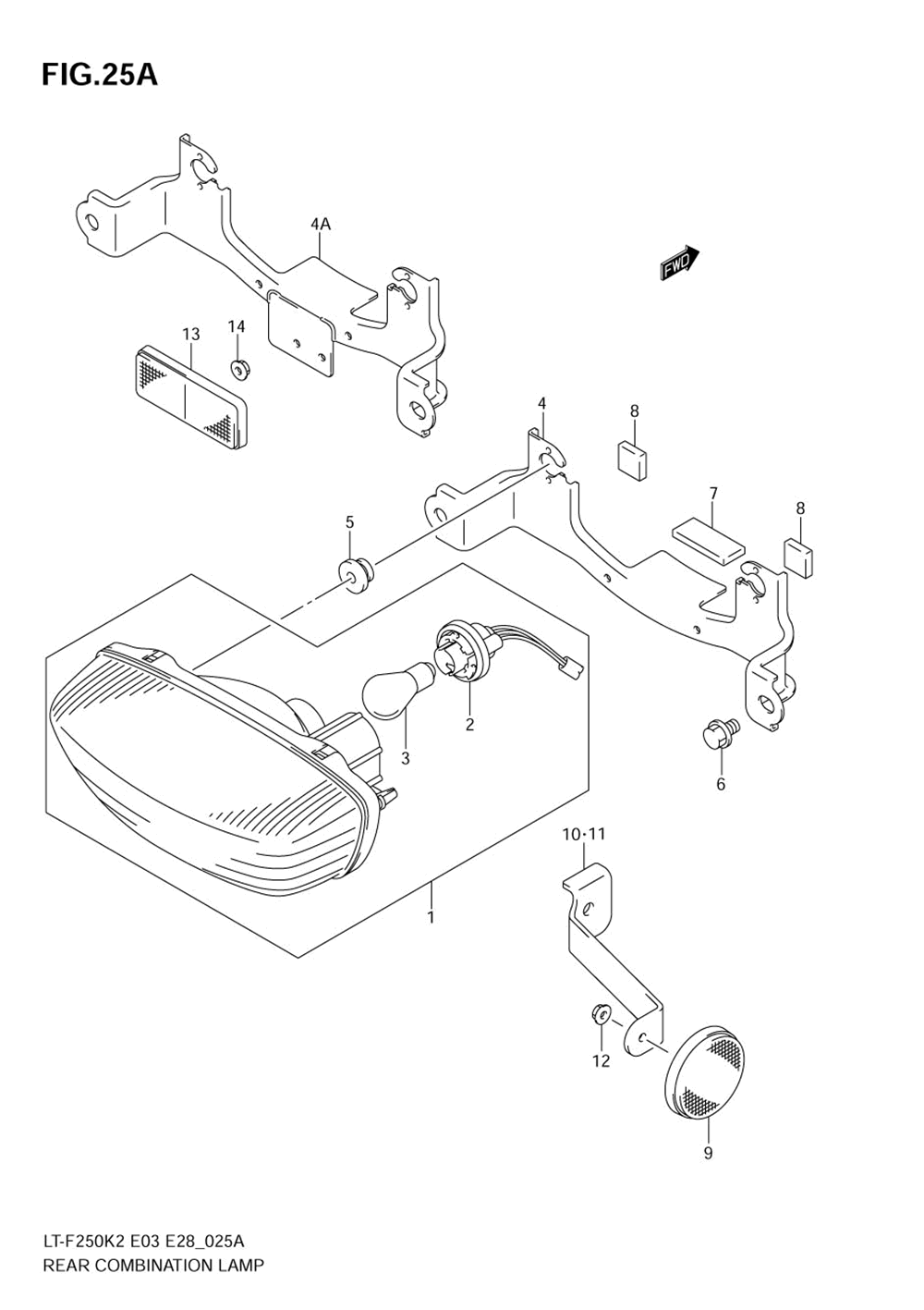 FIG.25A

4A

FWD

13

14

4

8

7

8

5

2

3

6

1

10·11

12

9

LT-F250K2 E03 E28_025A
REAR COMBINATION LAMP