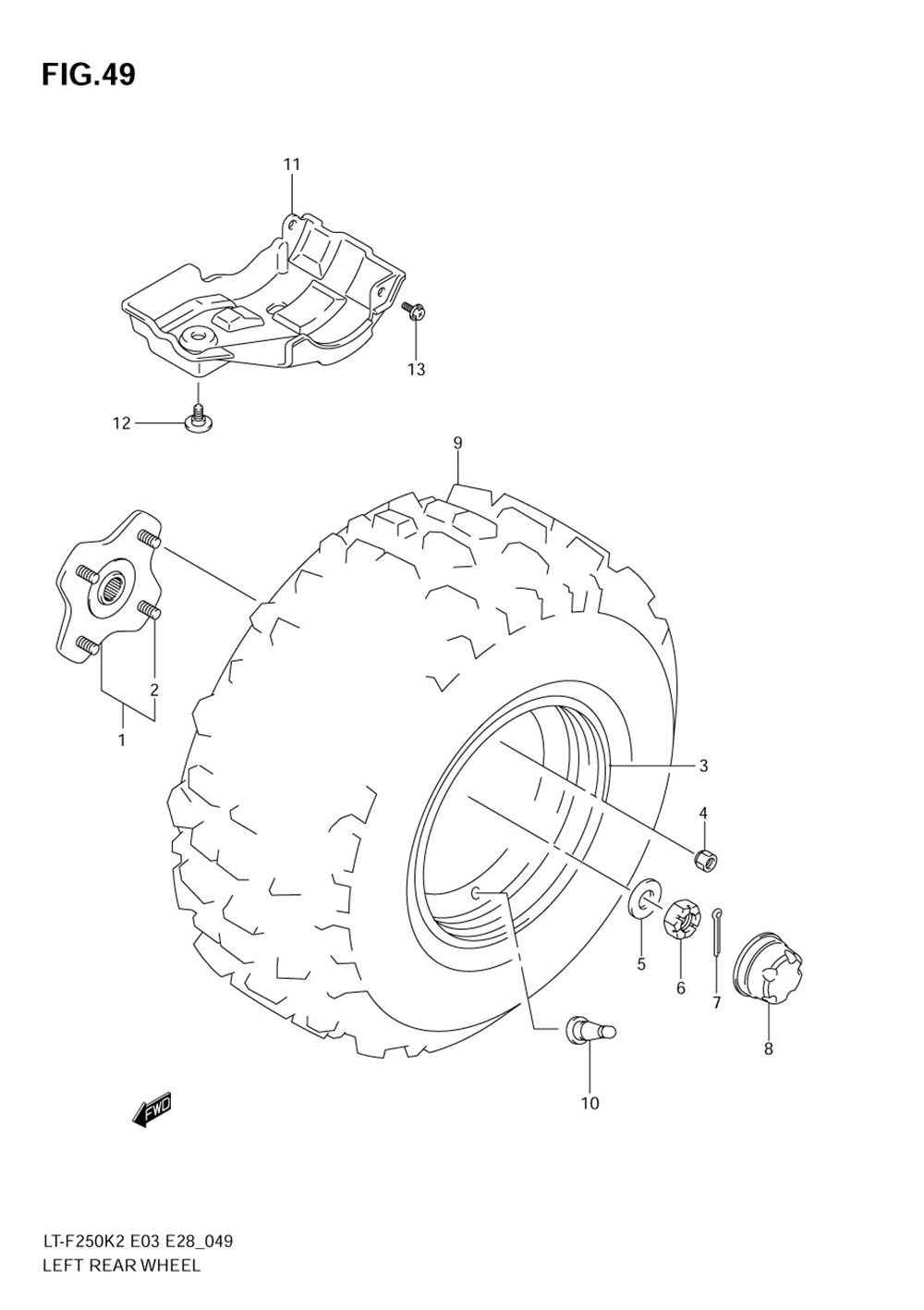 FIG.49

11

13

12

9

2

1

3

4

5

6

7

8

10

FWD

LT-F250K2 E03 E28_049
LEFT REAR WHEEL