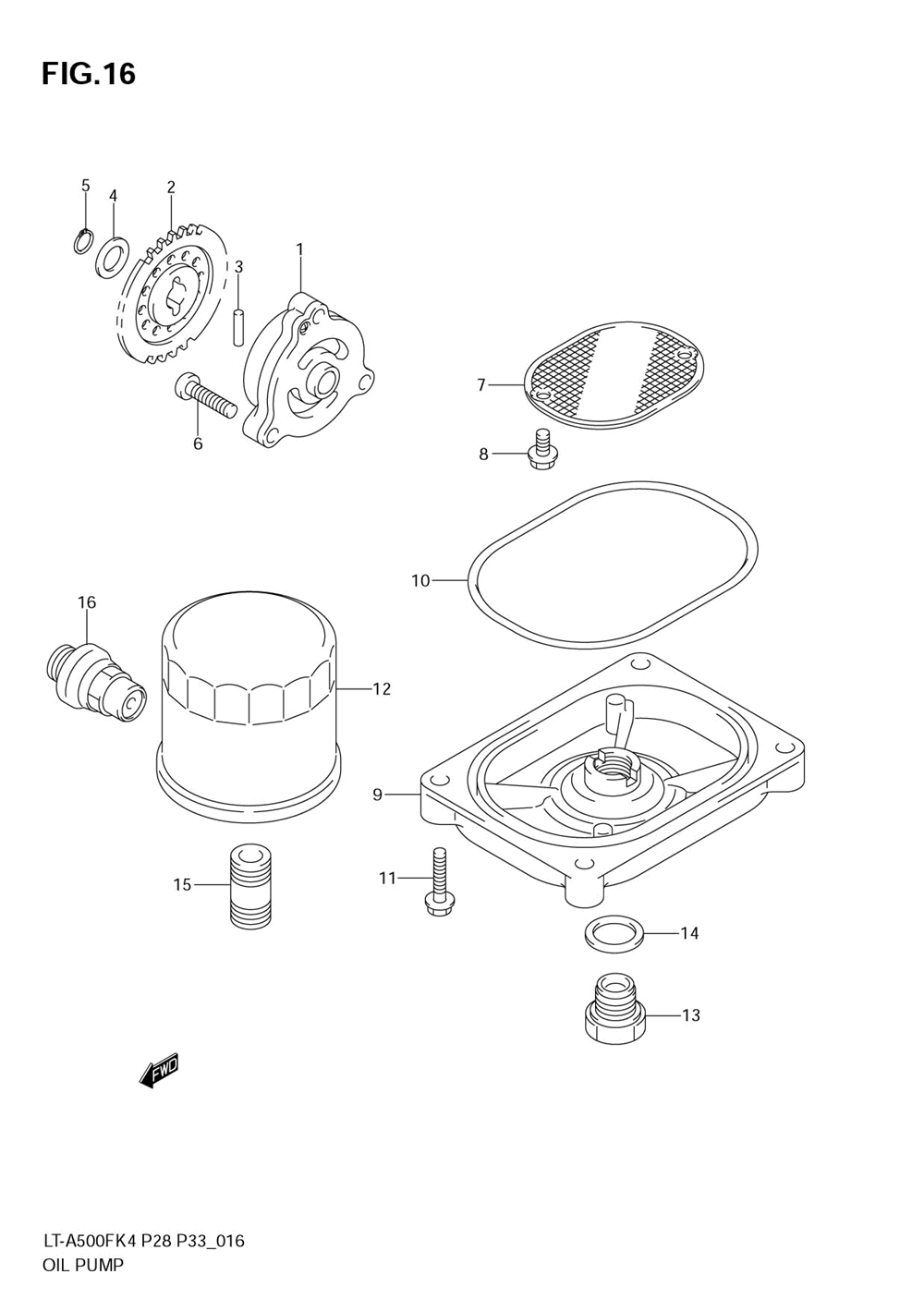 FIG.16

5
4
2
3
1
6
7
8
10
16
12
9
15
11
14
13
FWD

LT-A500FK4 P28 P33_016
OIL PUMP