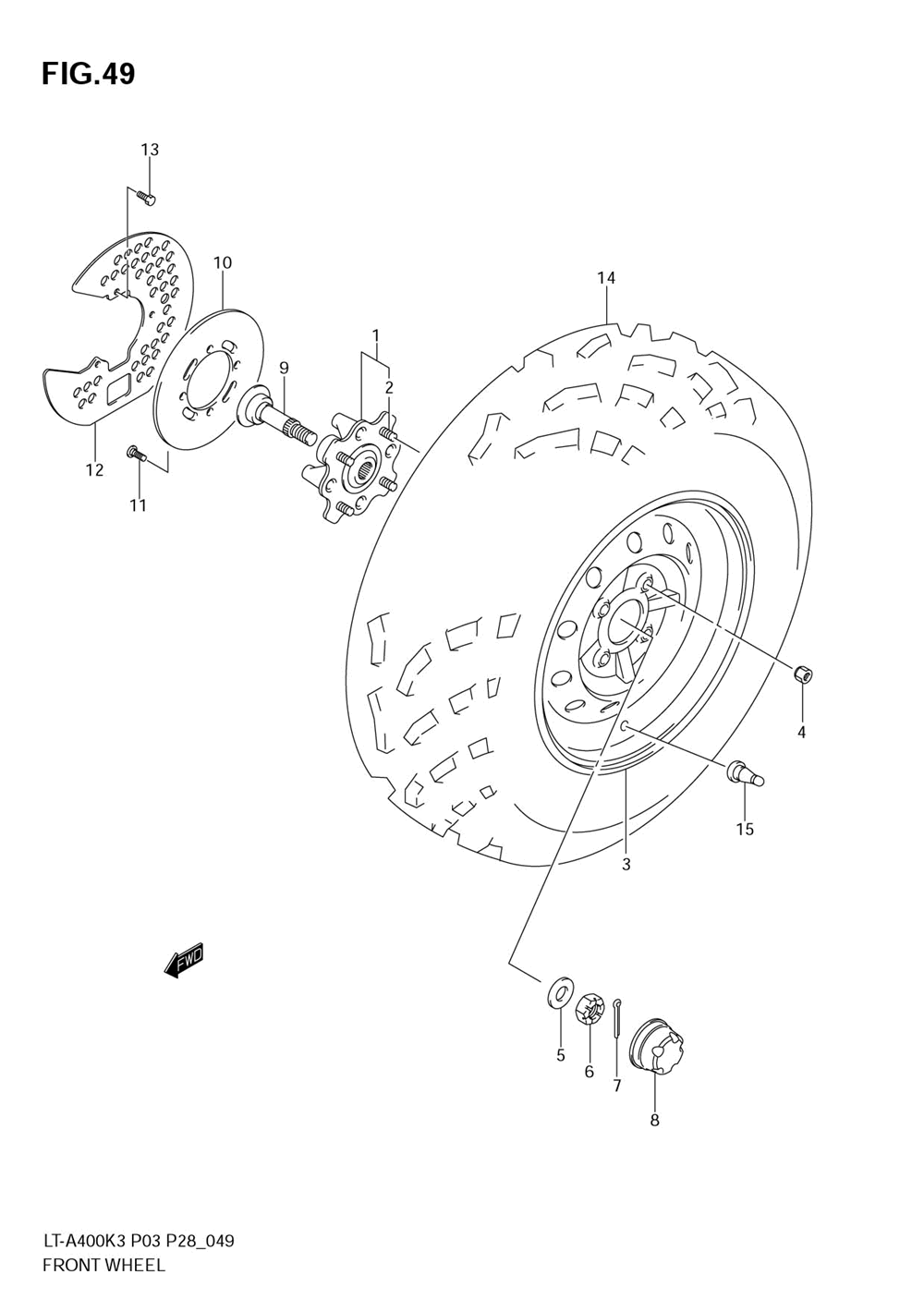 FIG.49

13
10
14
1
2
9
12
11
4
15
3
FWD
5
6
7
8

LT-A400K3 P03 P28_049
FRONT WHEEL