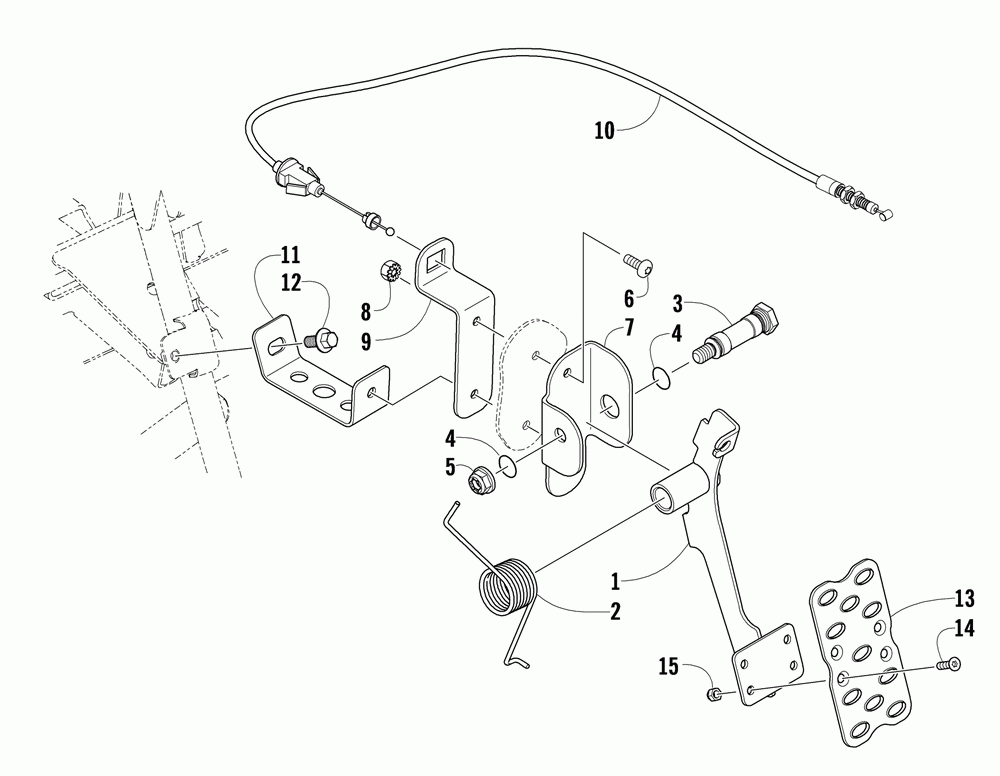 10
11
12
8
9
6
3
7
4
4
5
1
2
13
14
15