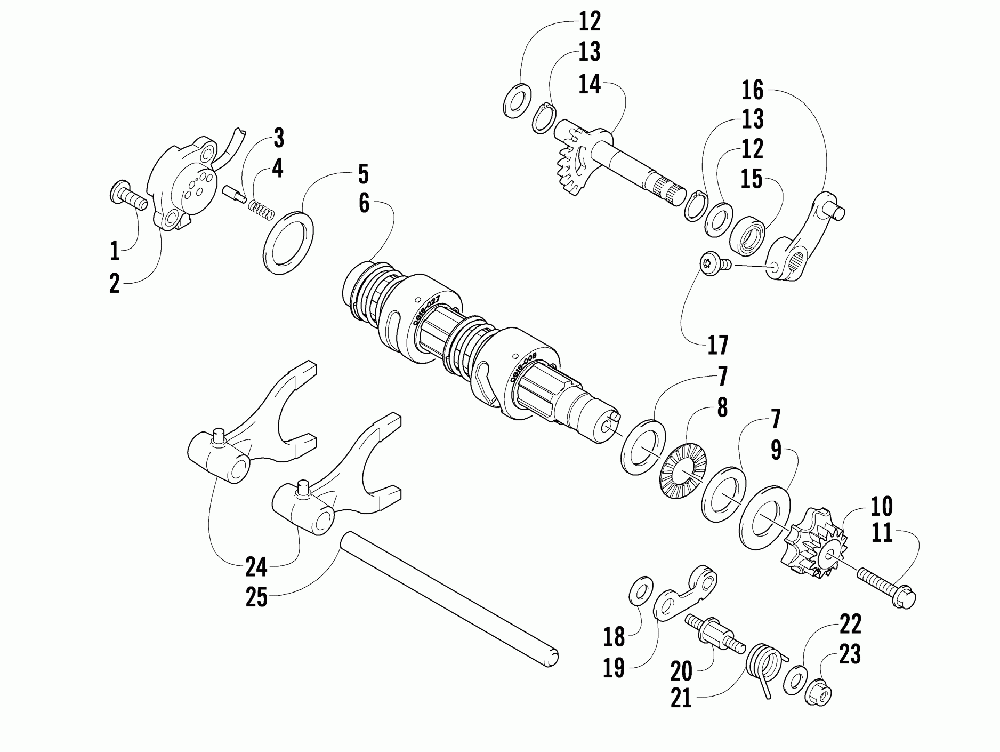 12
13
14
16
13
12
15
3
4
5
6
1
2
17
7
8
7
9
10
11
24
25
18
19
20
21
22
23