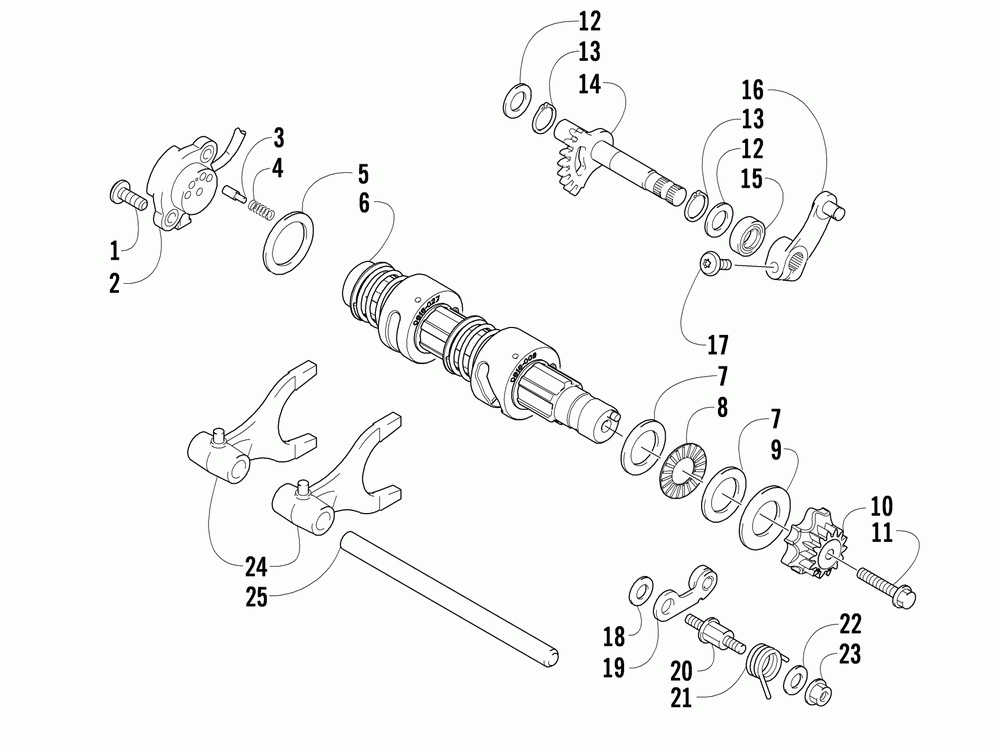 12
13
14
16
13
12
15
3
4
5
6
1
2
17
7
8
7
9
10
11
24
25
18
19
20
21
22
23