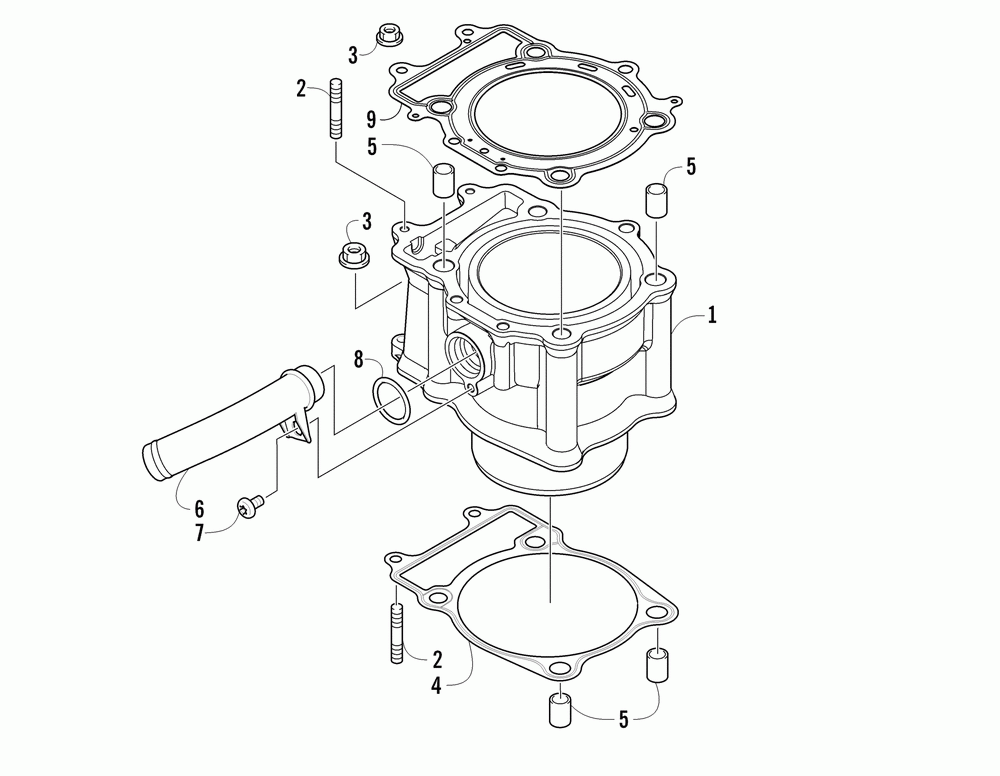 3
2
9
5
5
3
1
8
6
7
2
4
5