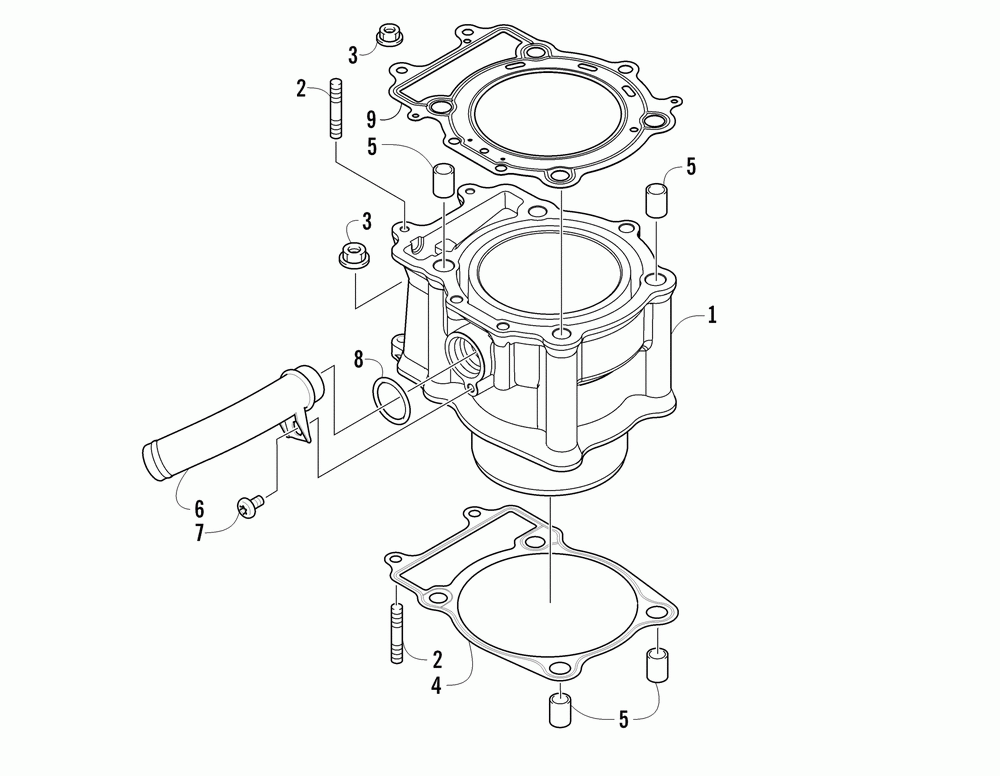 3
2
9
5
5
3
1
8
6
7
2
4
5