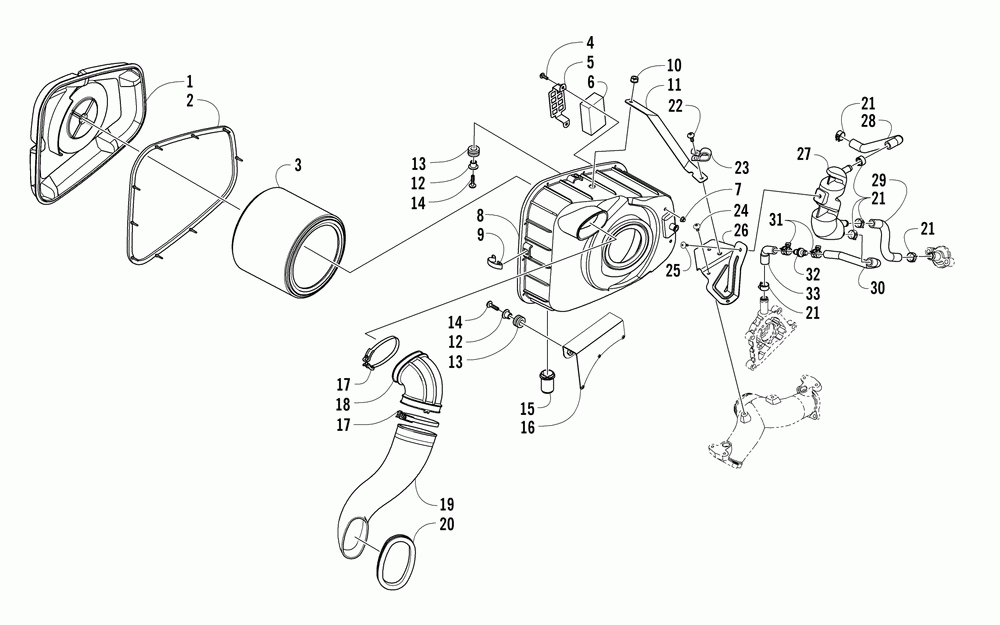 1
2
3
4
5
6
10
11
22
23
21
28
27
29
21
21
13
12
14
8
9
7
24
26
25
31
32
33
21
30
14
12
13
17
18
17
15
16
19
20