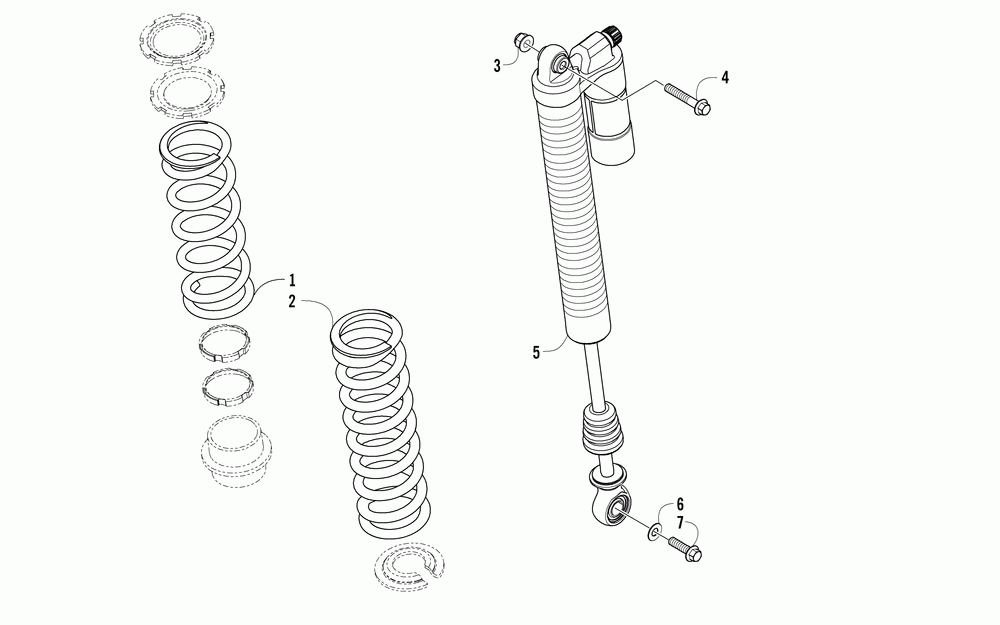 3
4
1
2
5
6
7