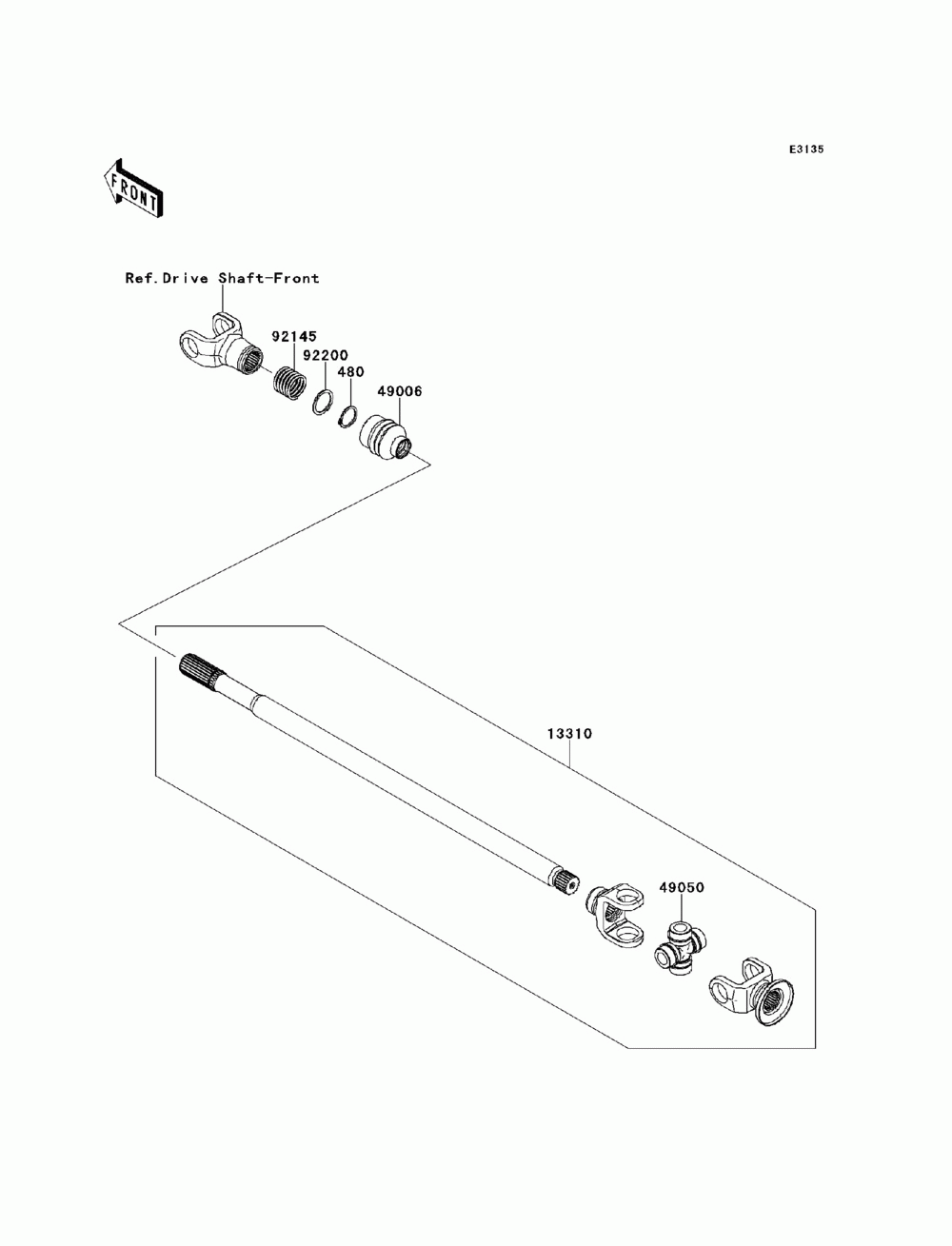 E3135

FRONT

Ref.Drive Shaft-Front

92145

92200

480

49006

13310

49050